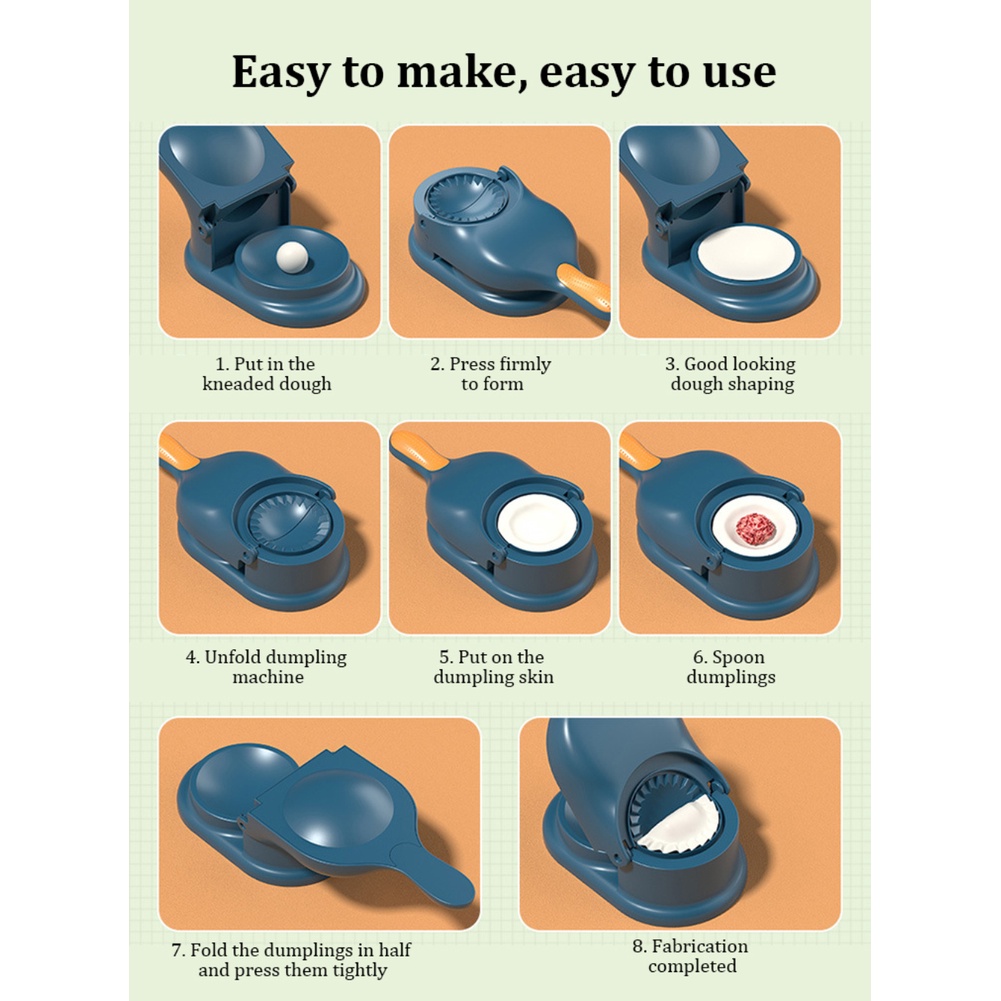 Easy to make, easy to use

1. Put in the kneaded dough

2. Press firmly to form

3. Good looking dough shaping

4. Unfold dumpling machine

5. Put on the dumpling skin

6. Spoon dumplings

7. Fold the dumplings in half and press them tightly

8. Fabrication completed