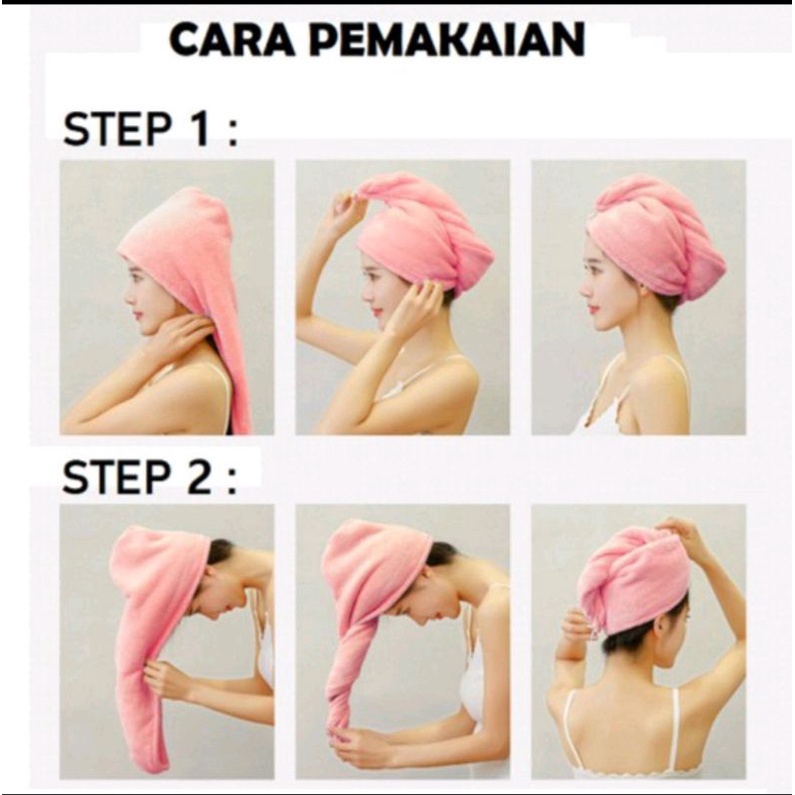 CARA PEMAKAIAN

STEP 1 :

STEP 2 :