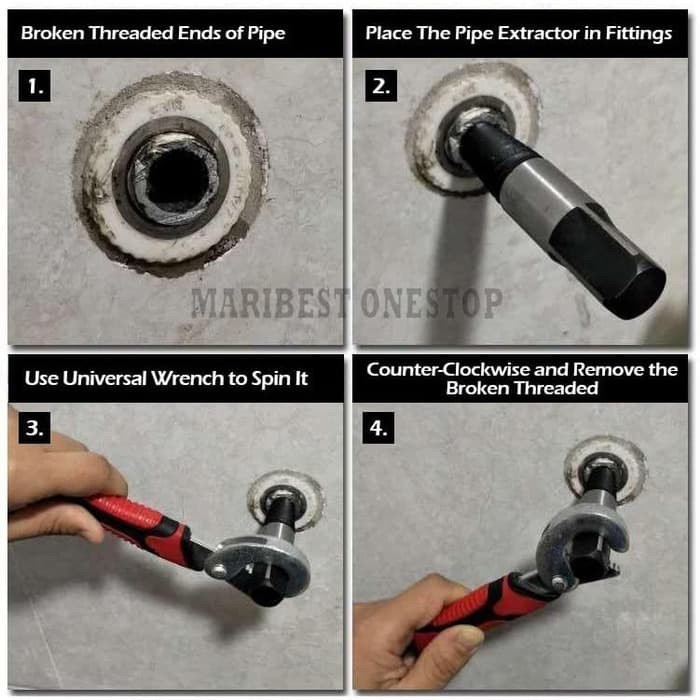 Broken Threaded Ends of Pipe

1.

Place The Pipe Extractor in Fittings

2.

MARIBEST ONESTOP

Use Universal Wrench to Spin It

3.

Counter-Clockwise and Remove the Broken Threaded

4.