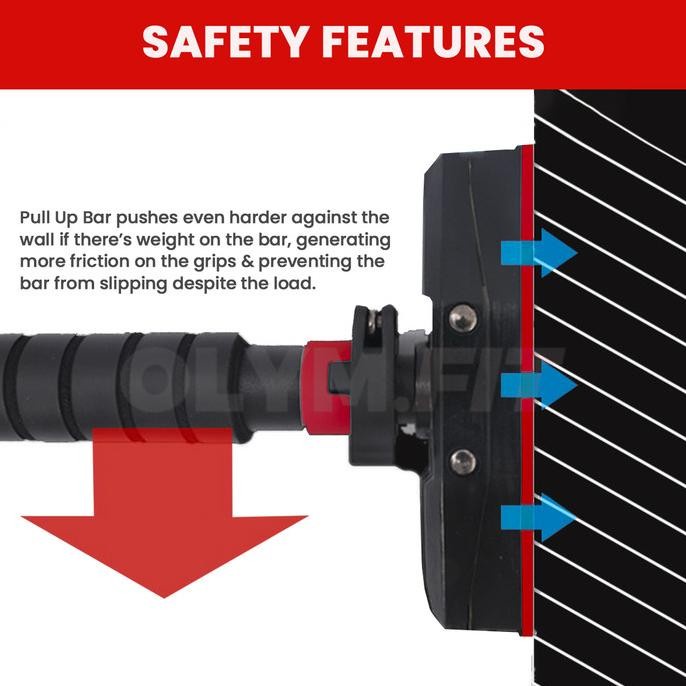 SAFETY FEATURES

Pull Up Bar pushes even harder against the wall if there's weight on the bar, generating more friction on the grips & preventing the bar from slipping despite the load.

OLYM.FIT