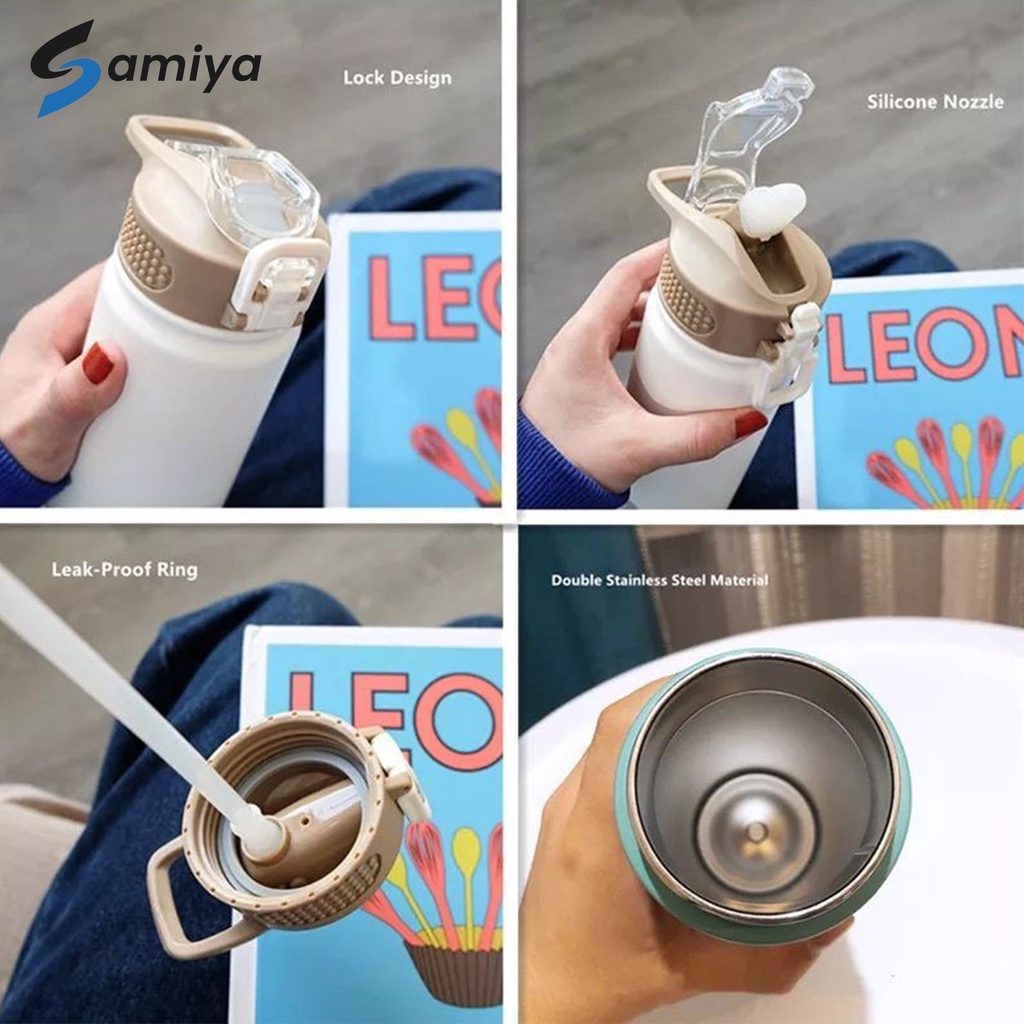 Samiya

Lock Design

LEO

Silicone Nozzle

LEON

Leak-Proof Ring

LEO

Double Stainless Steel Material