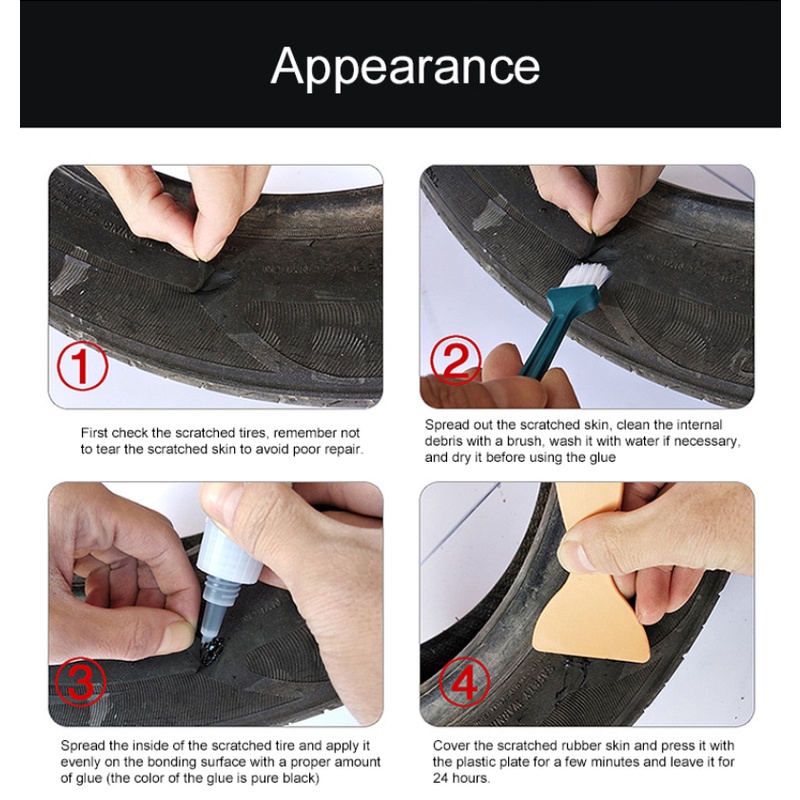 Appearance

①

First check the scratched tires, remember not to tear the scratched skin to avoid poor repair.

②

Spread out the scratched skin, clean the internal debris with a brush, wash it with water if necessary, and dry it before using the glue

③

Spread the inside of the scratched tire and apply it evenly on the bonding surface with a proper amount of glue (the color of the glue is pure black)

④

Cover the scratched rubber skin and press it with the plastic plate for a few minutes and leave it for 24 hours.