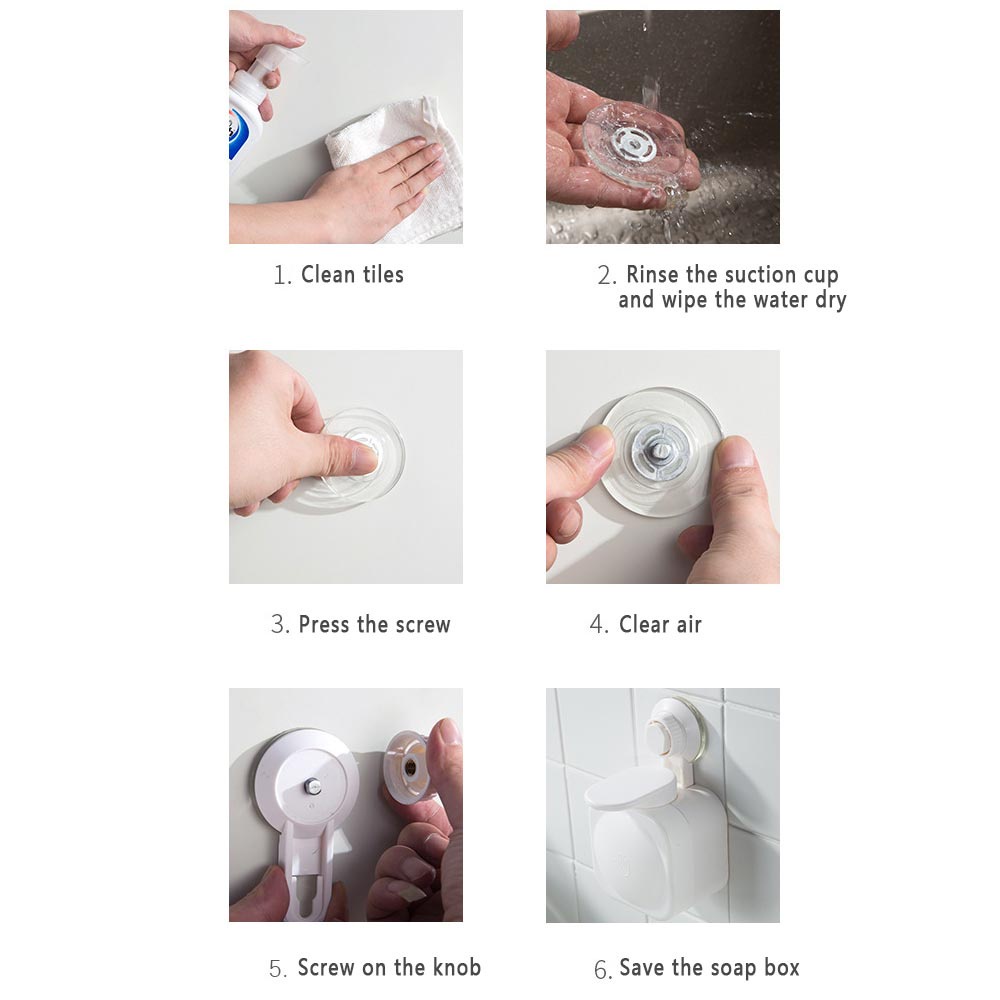 1. Clean tiles

2. Rinse the suction cup and wipe the water dry

3. Press the screw

4. Clear air

5. Screw on the knob

6. Save the soap box