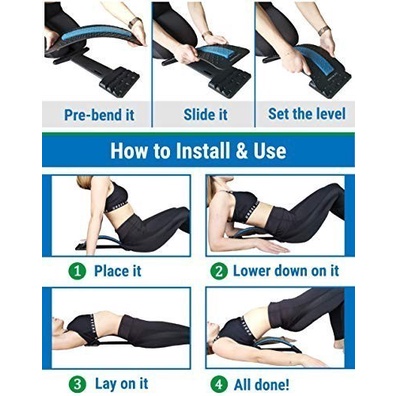 Pre-bend it

Slide it

Set the level

How to Install & Use

1 Place it

2 Lower down on it

3 Lay on it

4 All done!