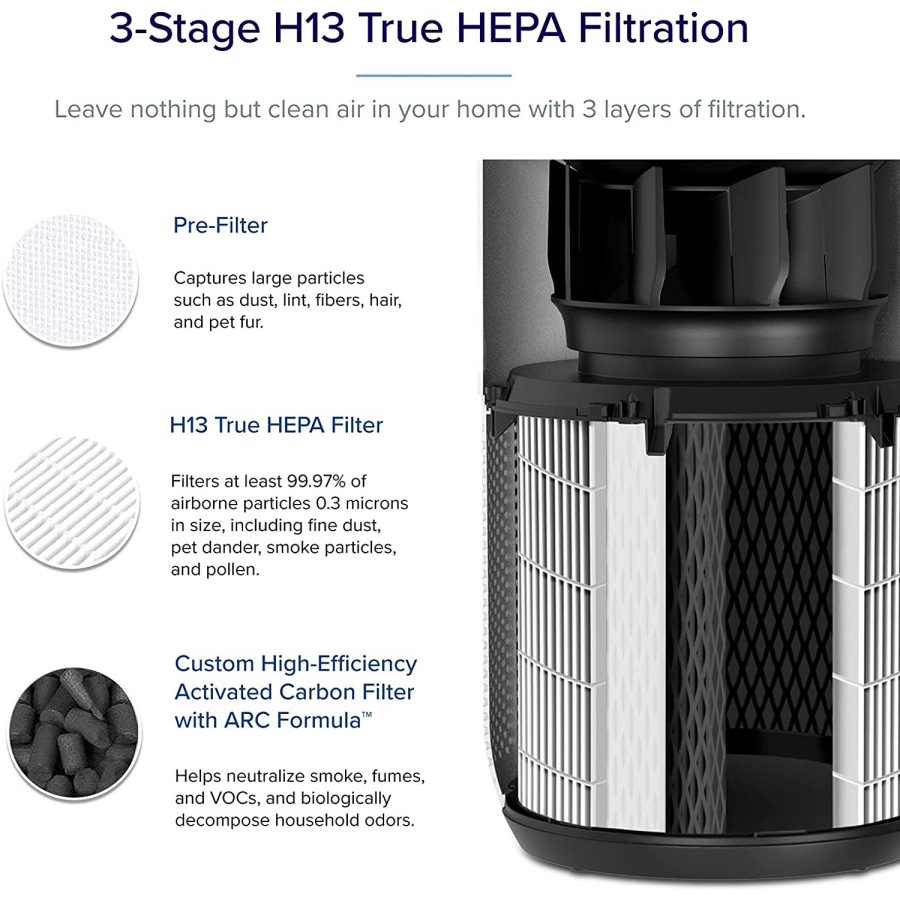 3-Stage H13 True HEPA Filtration

Leave nothing but clean air in your home with 3 layers of filtration.

Pre-Filter

Captures large particles such as dust, lint, fibers, hair, and pet fur.

H13 True HEPA Filter

Filters at least 99.97% of airborne particles 0.3 microns in size, including fine dust, pet dander, smoke particles, and pollen.

Custom High-Efficiency Activated Carbon Filter with ARC Formula™

Helps neutralize smoke, fumes, and VOCs, and biologically decompose household odors.