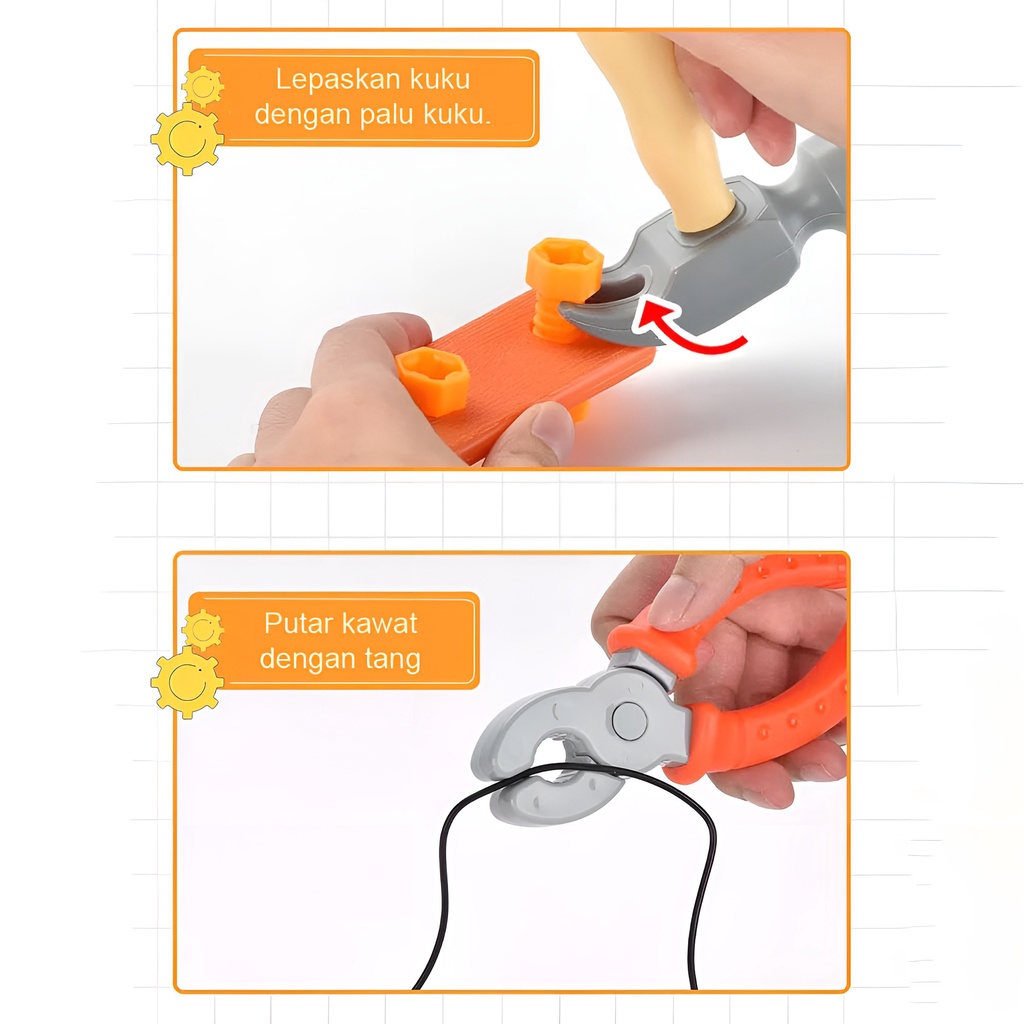 Lepaskan kuku dengan palu kuku.

Putar kawat dengan tang