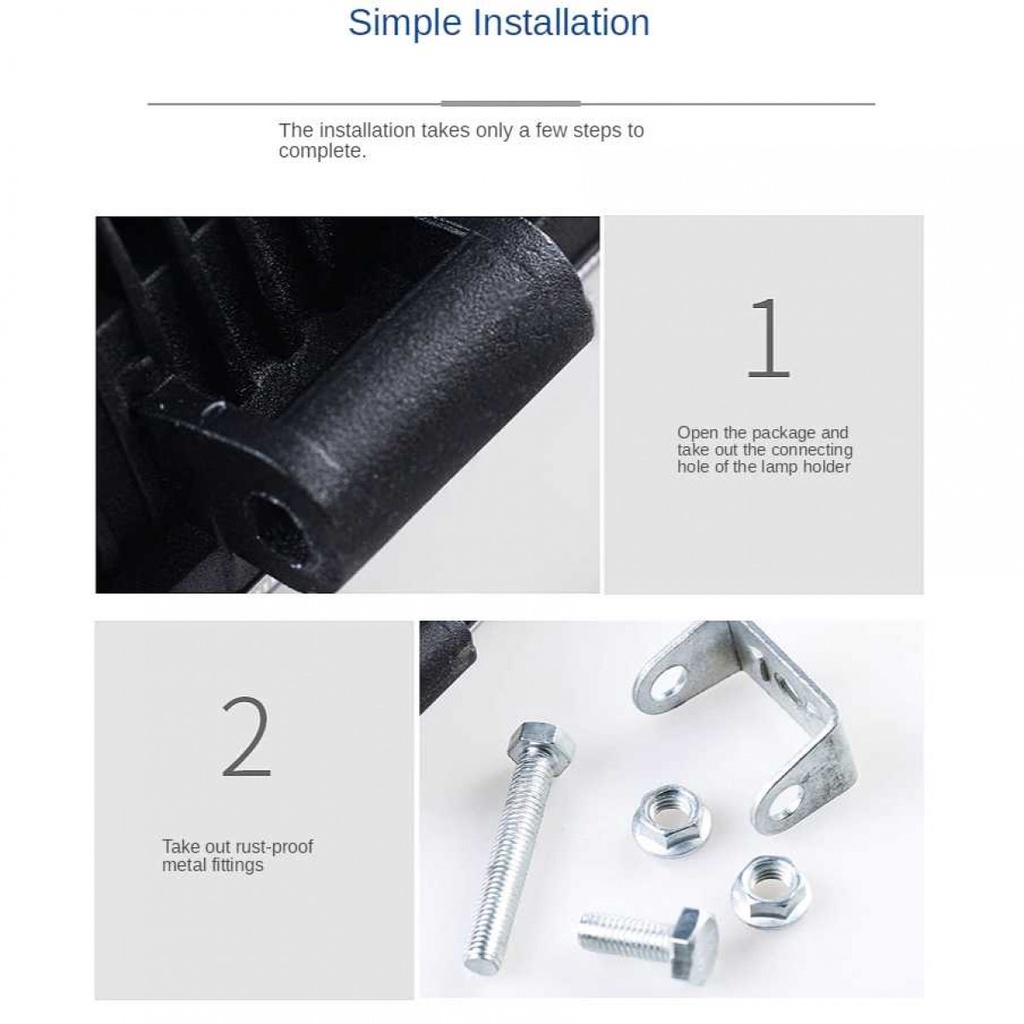 Simple Installation

The installation takes only a few steps to complete.

1

Open the package and take out the connecting hole of the lamp holder

2

Take out rust-proof metal fittings