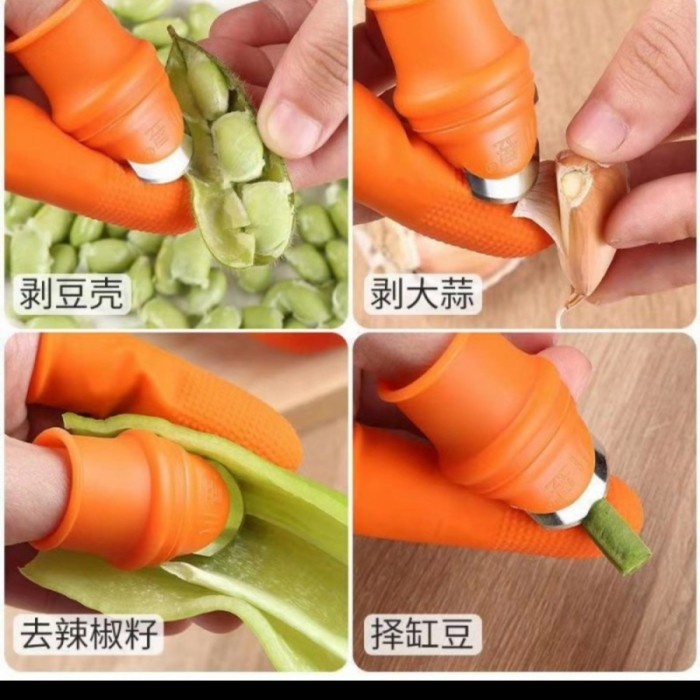 剥豆壳

剥大蒜

去辣椒籽

择缸豆