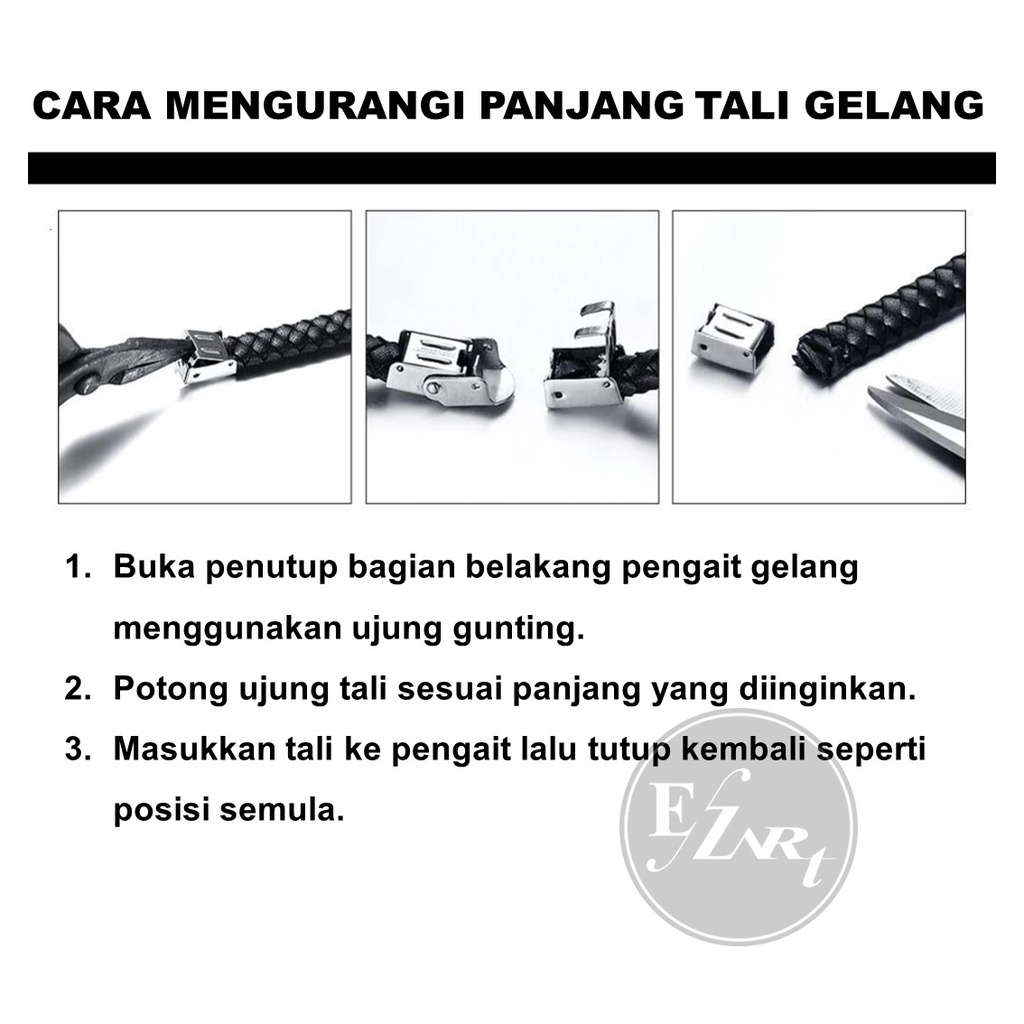 CARA MENGURANGI PANJANG TALI GELANG

1. Buka penutup bagian belakang pengait gelang menggunakan ujung gunting.
2. Potong ujung tali sesuai panjang yang diinginkan.
3. Masukkan tali ke pengait lalu tutup kembali seperti posisi semula.

EfZNRt