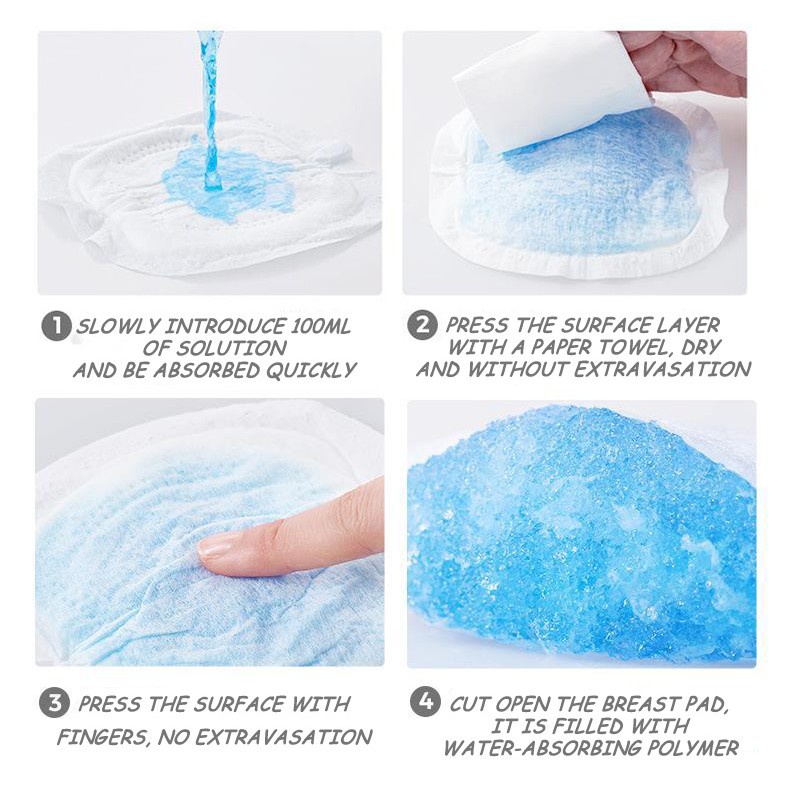 1 SLOWLY INTRODUCE 100ML OF SOLUTION AND BE ABSORBED QUICKLY

2 PRESS THE SURFACE LAYER WITH A PAPER TOWEL, DRY AND WITHOUT EXTRAVASATION

3 PRESS THE SURFACE WITH FINGERS, NO EXTRAVASATION

4 CUT OPEN THE BREAST PAD, IT IS FILLED WITH WATER-ABSORBING POLYMER