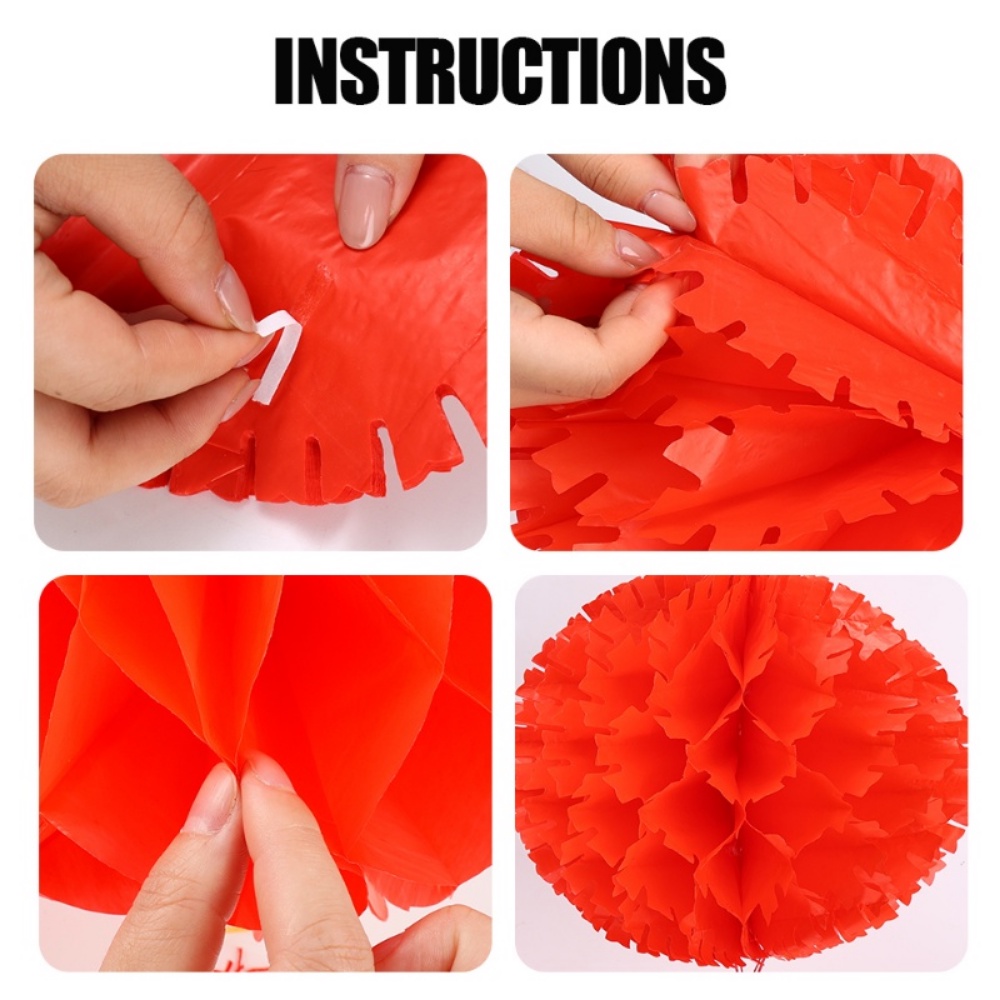 INSTRUCTIONS