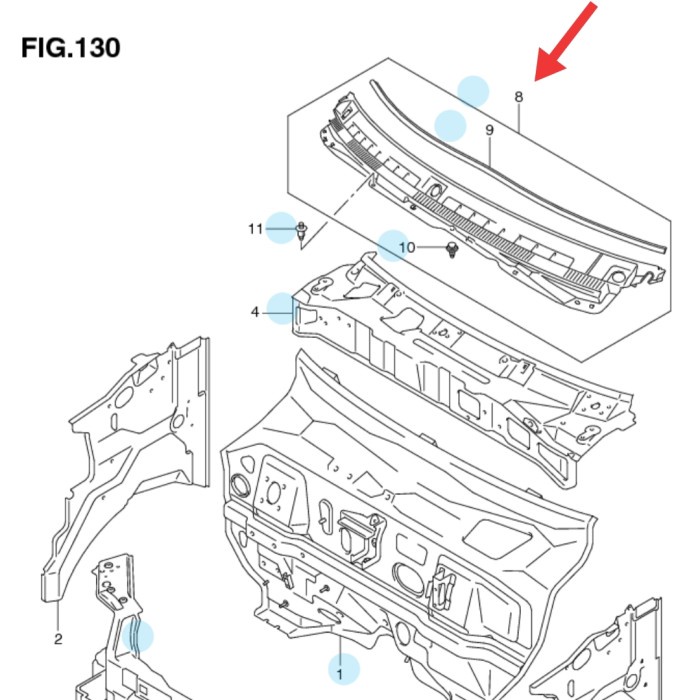 FIG.130

8
9
11
10
4
2
1