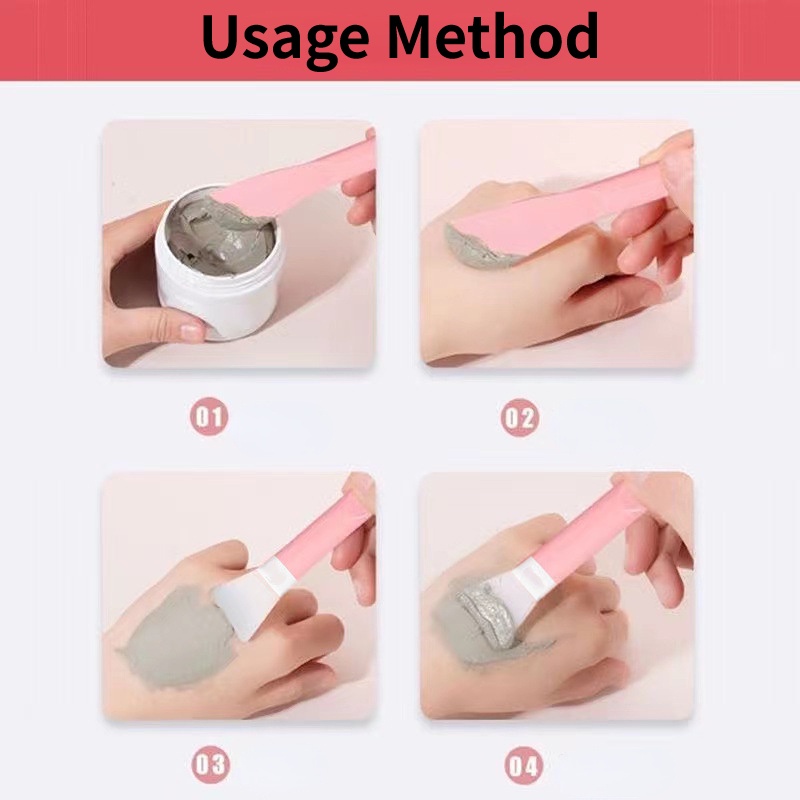 Usage Method

01

02

03

04