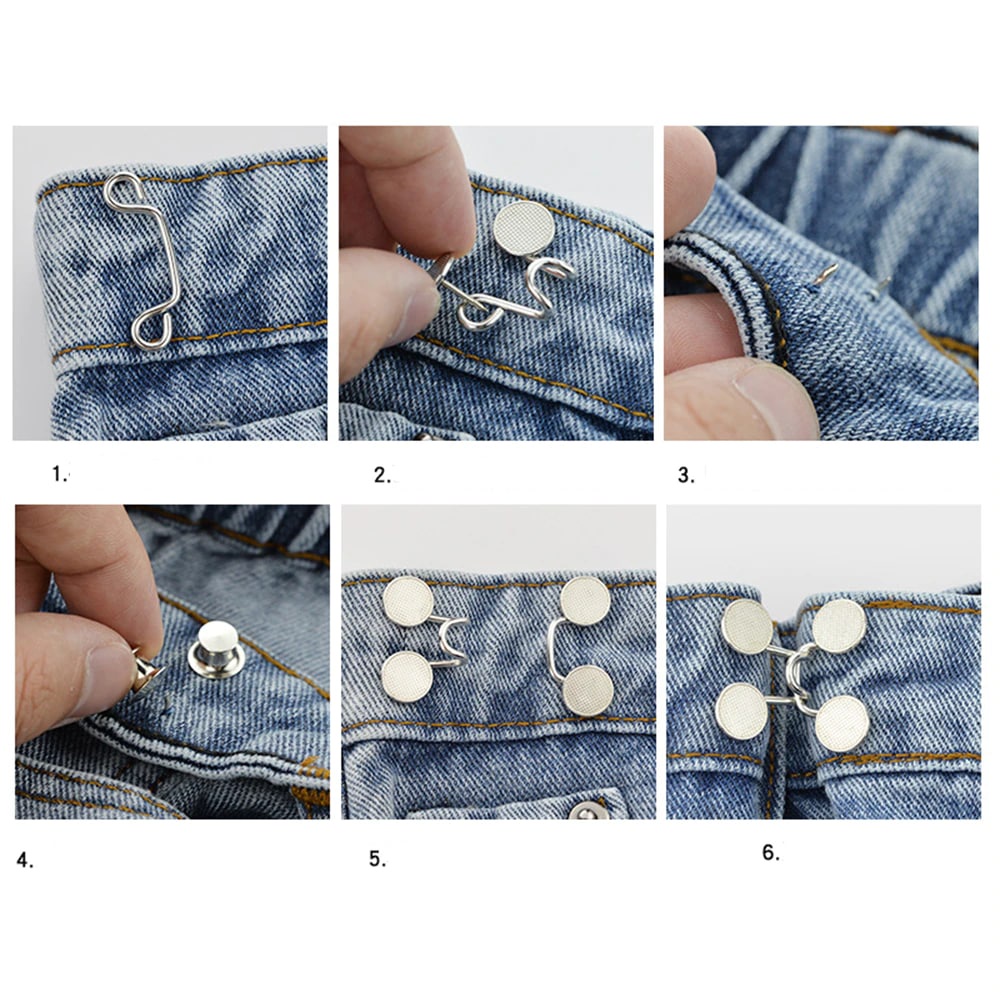 1.

2.

3.

4.

5.

6.