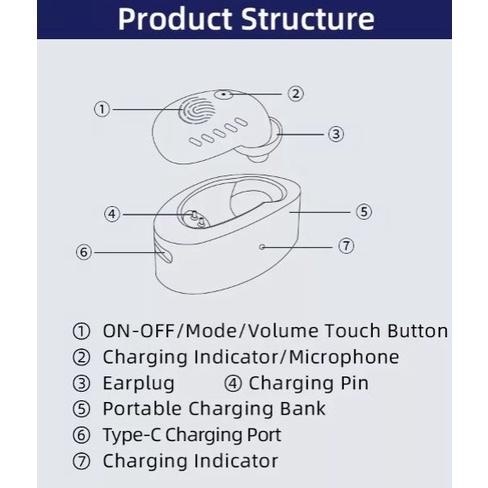 Product Structure

①
②
③
④
⑤
⑥
⑦

① ON-OFF/Mode/Volume Touch Button
② Charging Indicator/Microphone
③ Earplug ④ Charging Pin
⑤ Portable Charging Bank
⑥ Type-C Charging Port
⑦ Charging Indicator