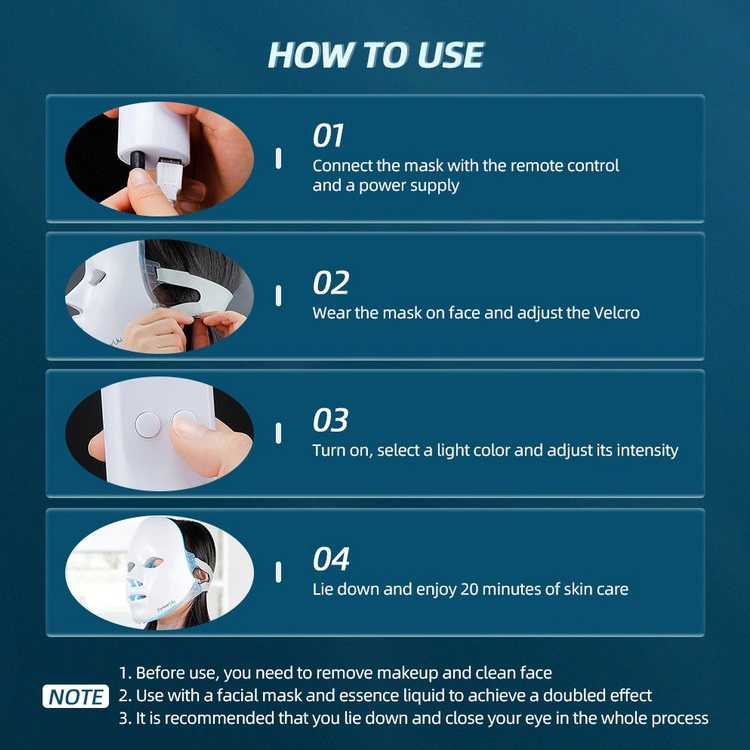 HOW TO USE

01
Connect the mask with the remote control and a power supply

02
Wear the mask on face and adjust the Velcro

03
Turn on, select a light color and adjust its intensity

04
Lie down and enjoy 20 minutes of skin care

NOTE
1. Before use, you need to remove makeup and clean face
2. Use with a facial mask and essence liquid to achieve a doubled effect
3. It is recommended that you lie down and close your eye in the whole process