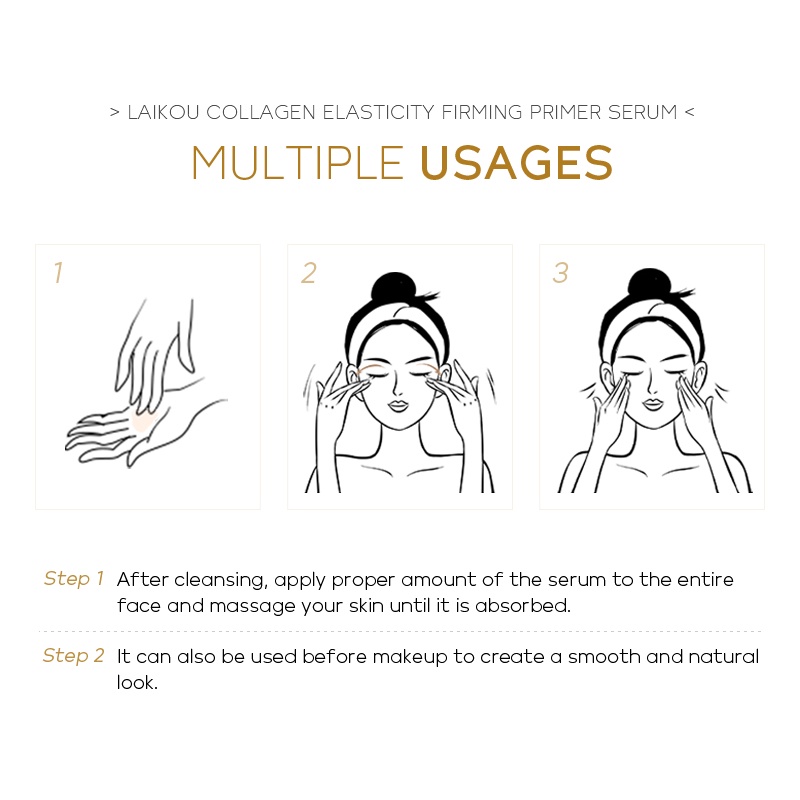 > LAIKOU COLLAGEN ELASTICITY FIRMING PRIMER SERUM <

MULTIPLE USAGES

1

2

3

Step 1 After cleansing, apply proper amount of the serum to the entire face and massage your skin until it is absorbed.

Step 2 It can also be used before makeup to create a smooth and natural look.