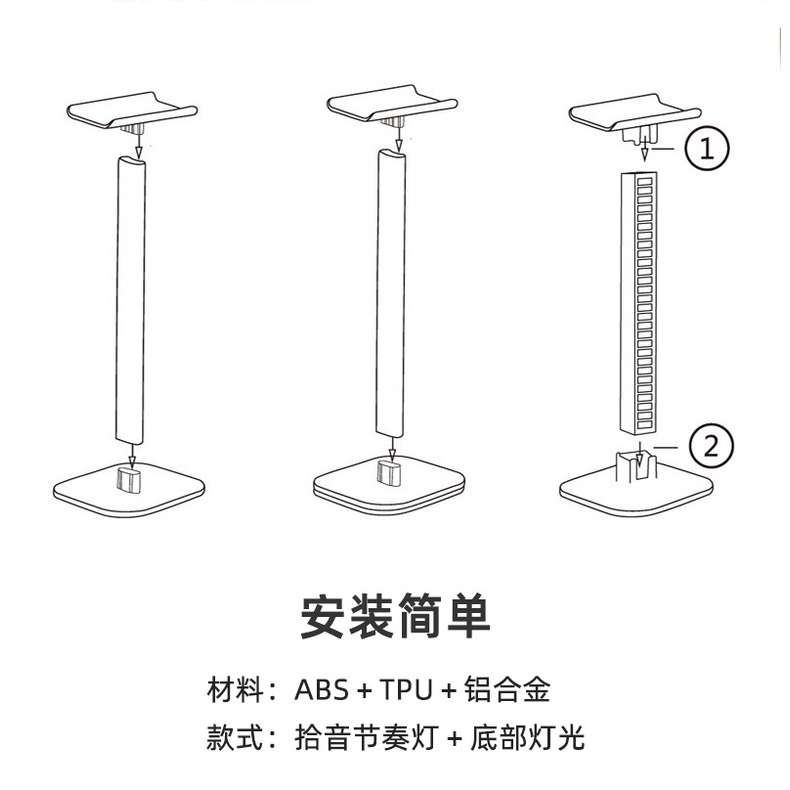 1

2

安装简单

材料：ABS + TPU + 铝合金

款式：拾音节奏灯 + 底部灯光