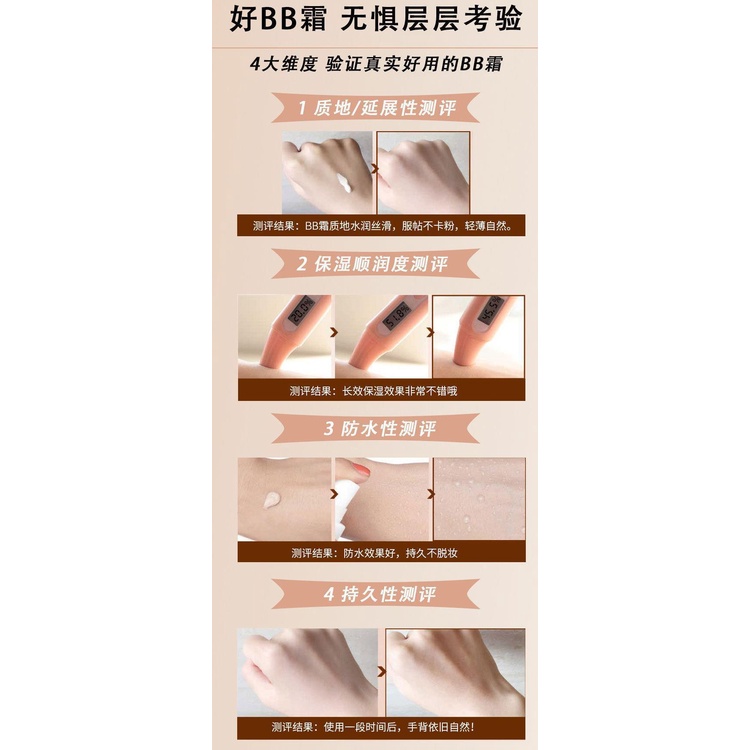 好BB霜 无惧层层考验

4大维度 验证真实好用的BB霜

1 质地/延展性测评

测评结果：BB霜质地水润丝滑，服帖不卡粉，轻薄自然。

2 保湿顺润度测评

20.0%

51.8%

45.5%

测评结果：长效保湿效果非常不错哦

3 防水性测评

测评结果：防水效果好，持久不脱妆

4 持久性测评

测评结果：使用一段时间后，手背依旧自然!