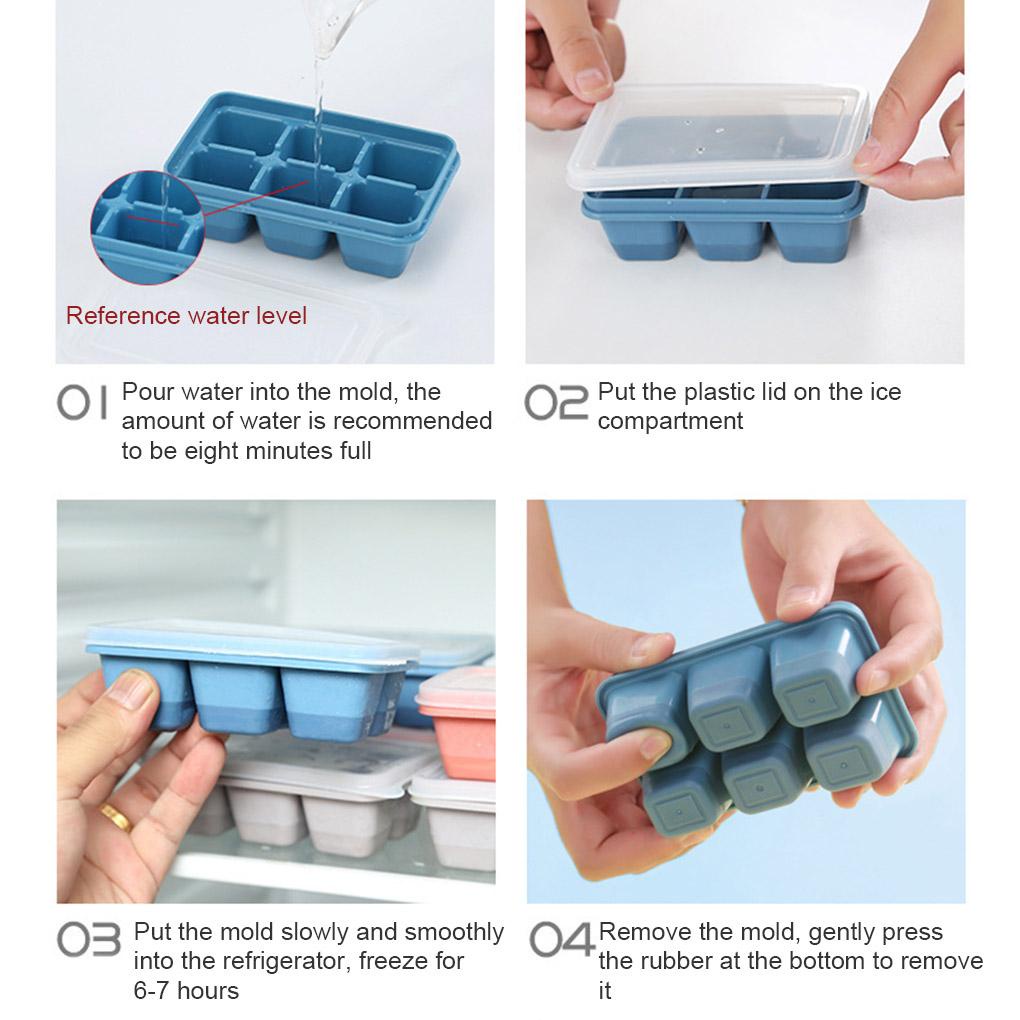 Reference water level

01 Pour water into the mold, the amount of water is recommended to be eight minutes full

02 Put the plastic lid on the ice compartment

03 Put the mold slowly and smoothly into the refrigerator, freeze for 6-7 hours

04 Remove the mold, gently press the rubber at the bottom to remove it