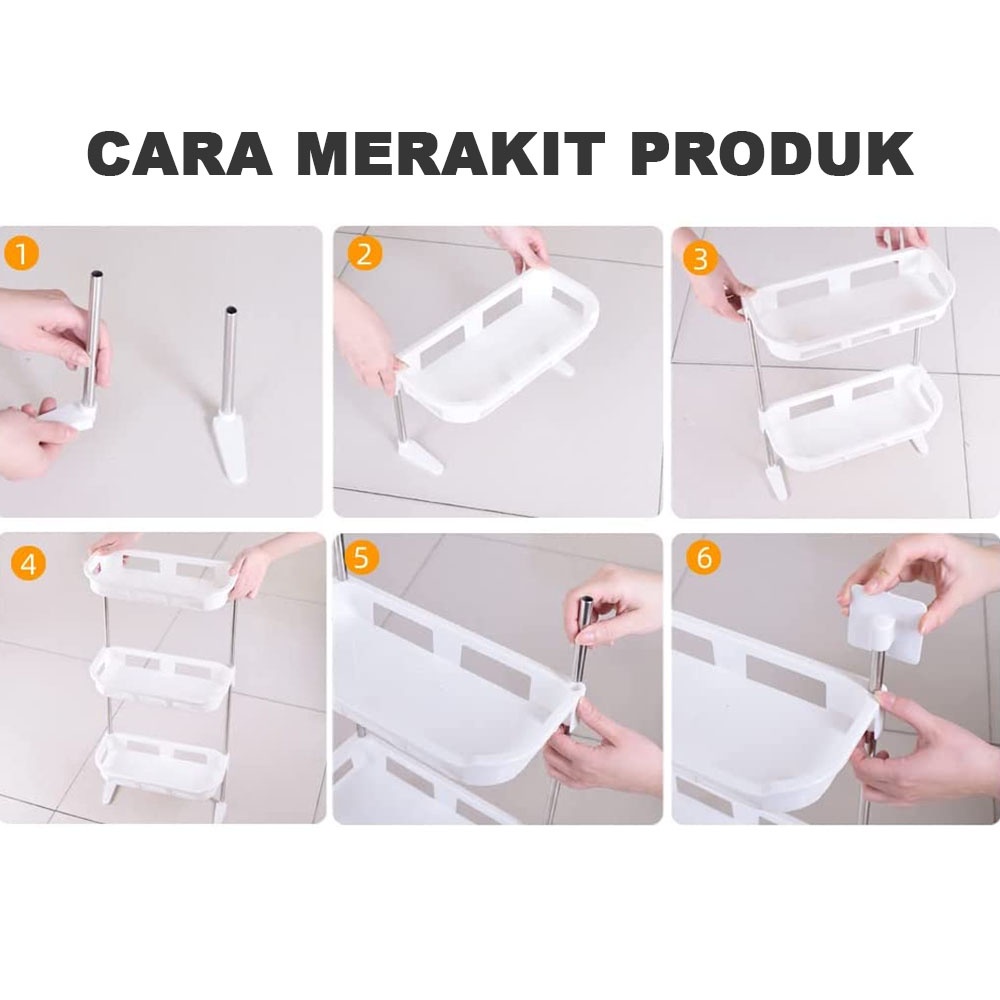 CARA MERAKIT PRODUK

1

2

3

4

5

6