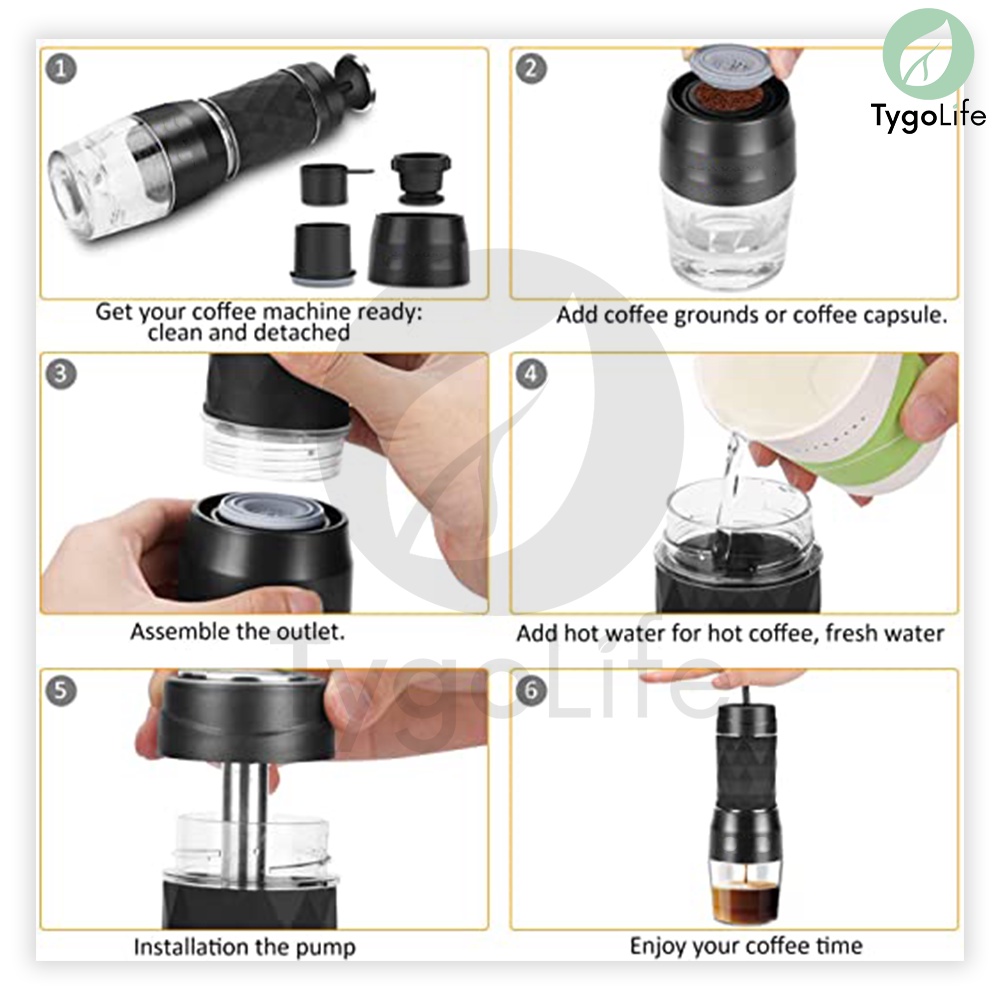 TygoLife

1
Get your coffee machine ready: clean and detached

2
Add coffee grounds or coffee capsule.

3
Assemble the outlet.

4
Add hot water for hot coffee, fresh water

TygoLife

5
Installation the pump

6
Enjoy your coffee time