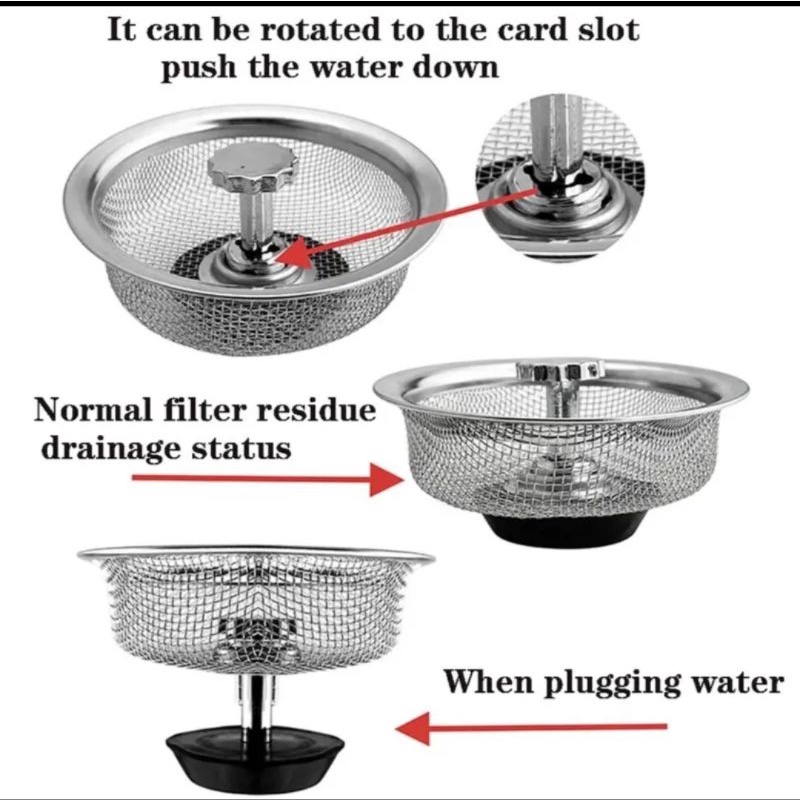 It can be rotated to the card slot
push the water down

Normal filter residue
drainage status

When plugging water