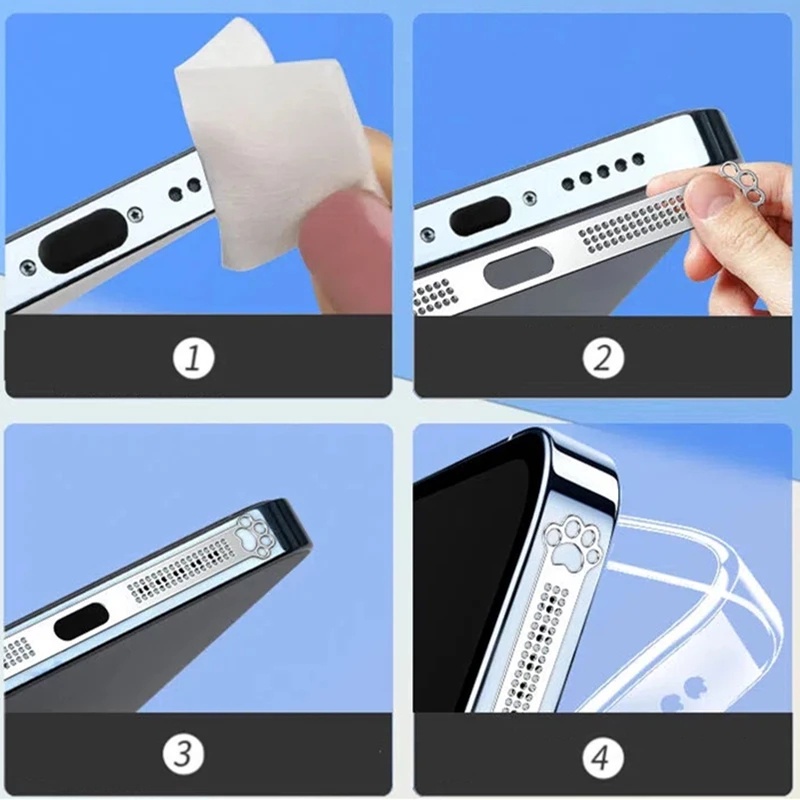 1

2

3

4