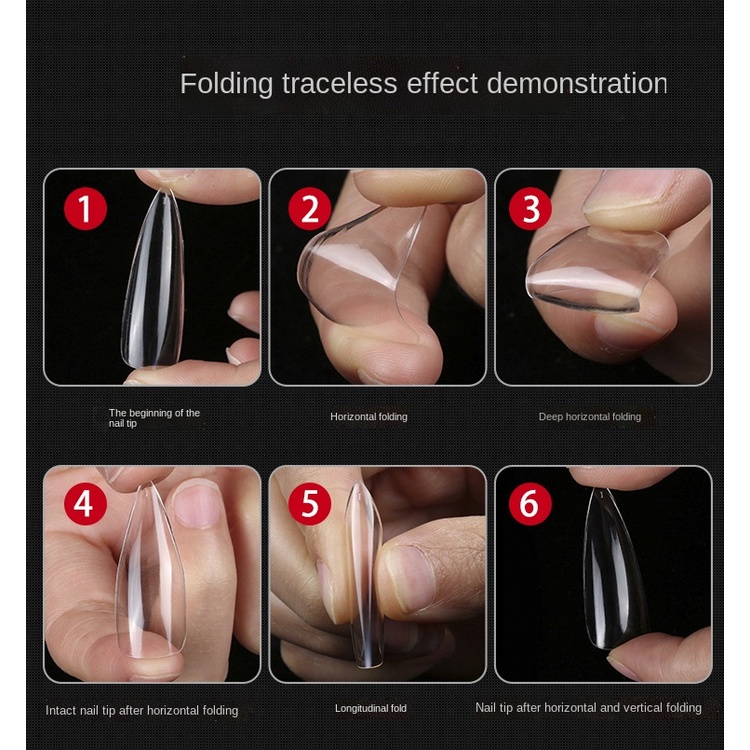 Folding traceless effect demonstration

1

The beginning of the nail tip

2

Horizontal folding

3

Deep horizontal folding

4

Intact nail tip after horizontal folding

5

Longitudinal fold

6

Nail tip after horizontal and vertical folding