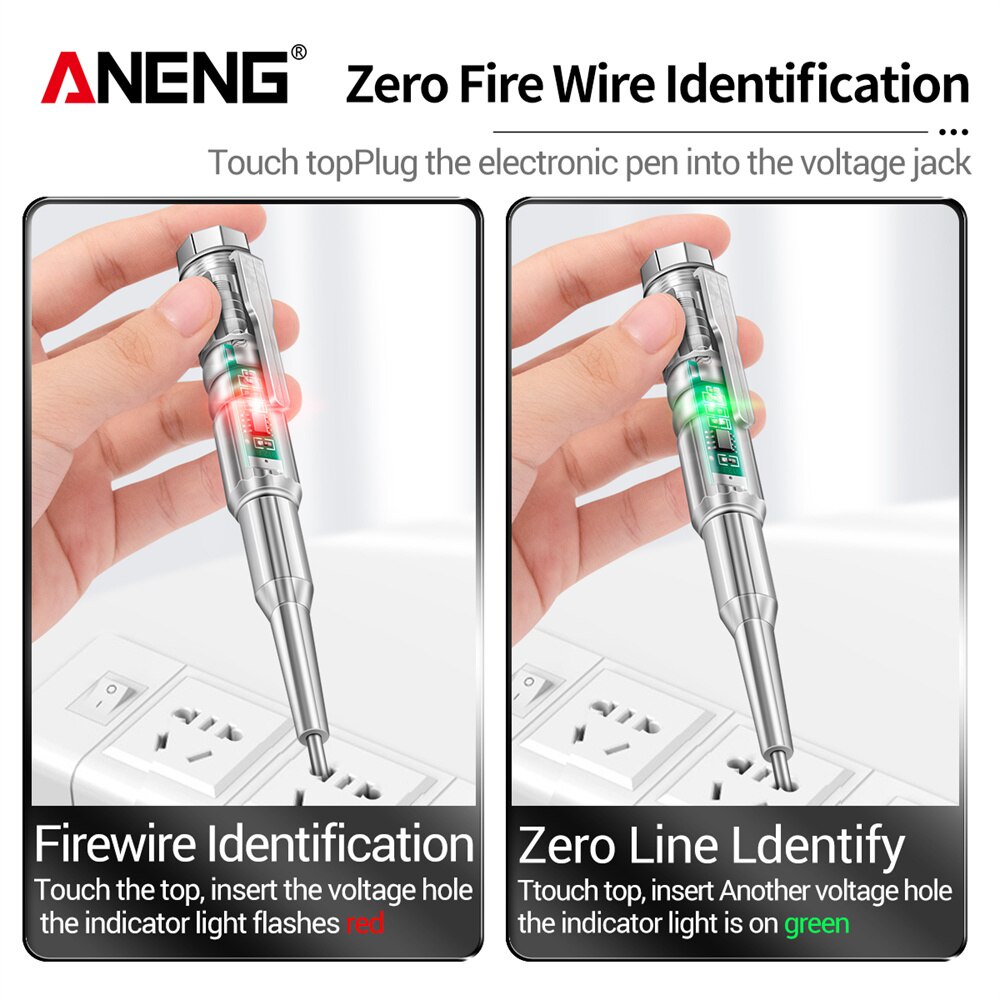 ANENG®

Zero Fire Wire Identification

Touch topPlug the electronic pen into the voltage jack

Firewire Identification
Touch the top, insert the voltage hole the indicator light flashes red

Zero Line Ldentify
Ttouch top, insert Another voltage hole the indicator light is on green