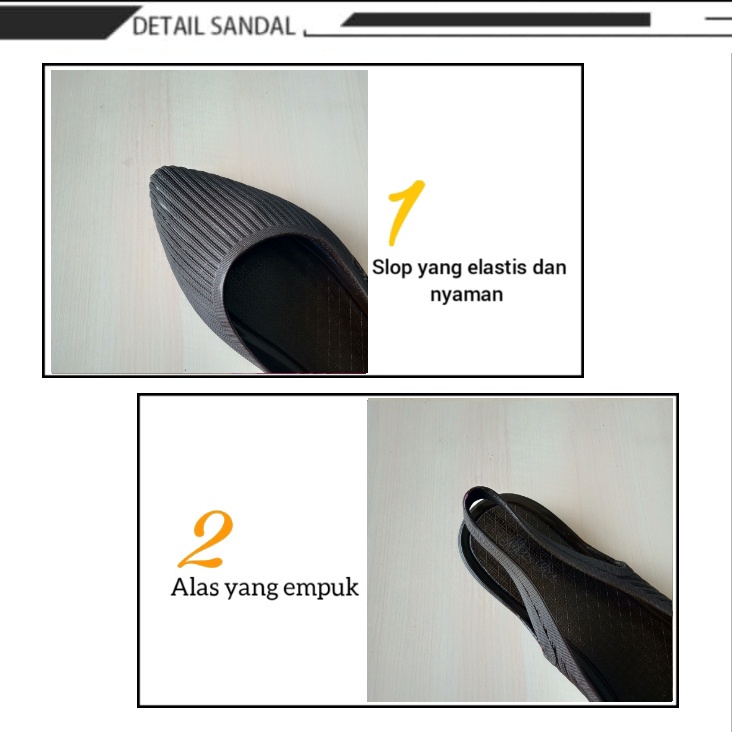 DETAIL SANDAL

1
Slop yang elastis dan nyaman

2
Alas yang empuk