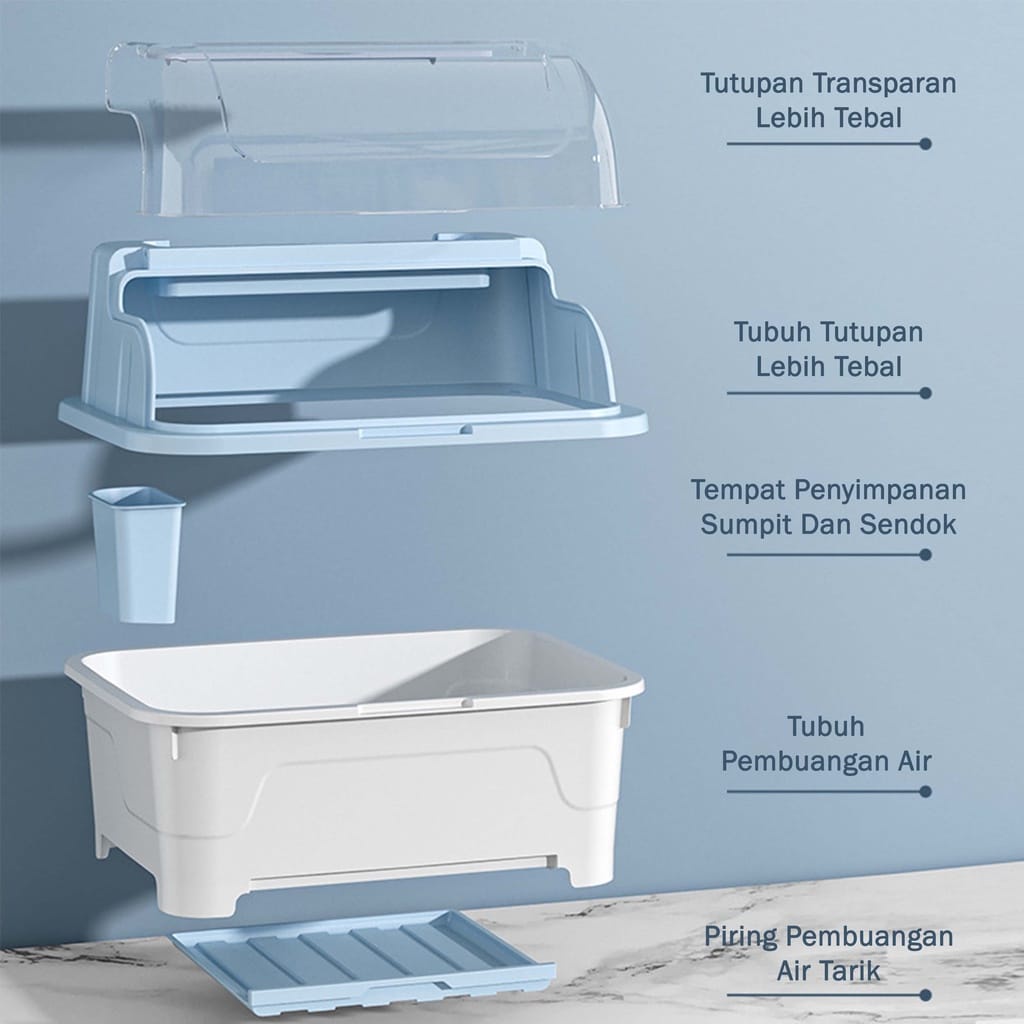 Tutupan Transparan
Lebih Tebal

Tubuh Tutupan
Lebih Tebal

Tempat Penyimpanan
Sumpit Dan Sendok

Tubuh
Pembuangan Air

Piring Pembuangan
Air Tarik