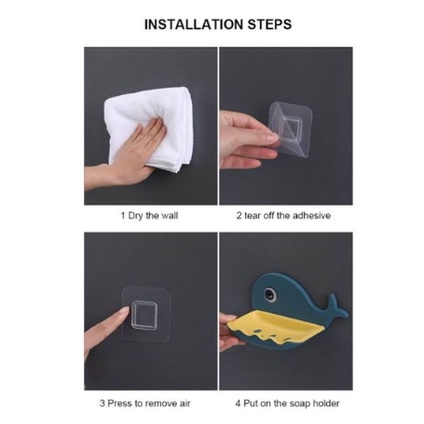 INSTALLATION STEPS

1 Dry the wall

2 tear off the adhesive

3 Press to remove air

4 Put on the soap holder