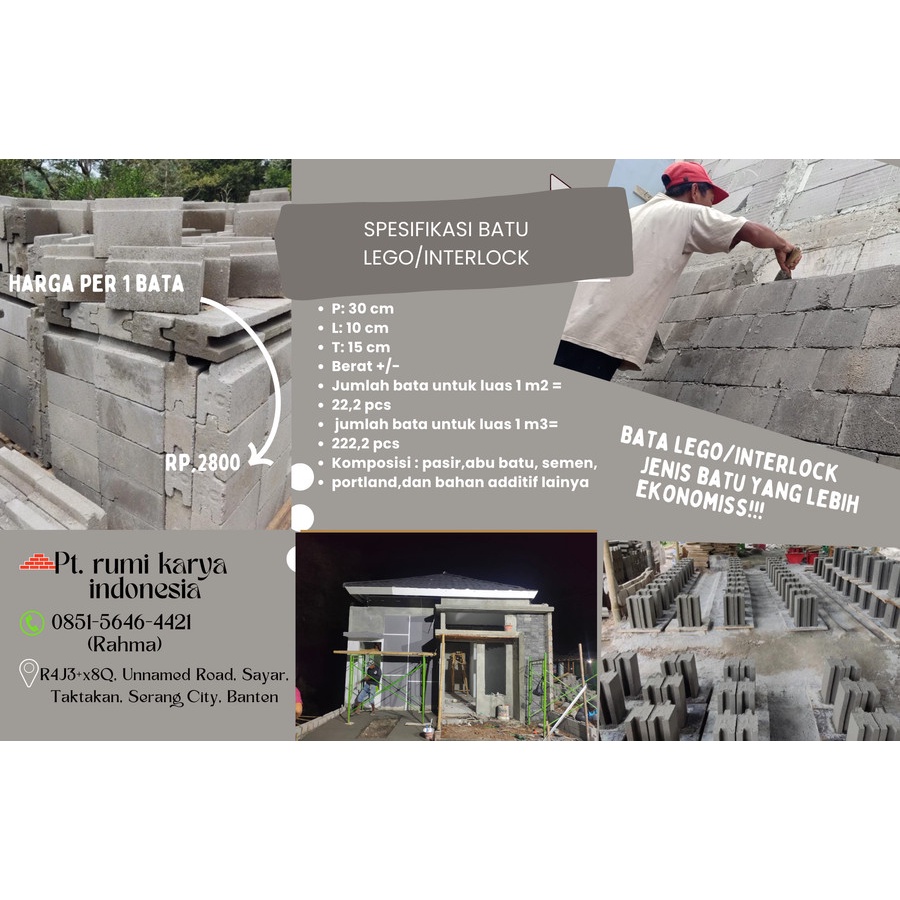 HARGA PER 1 BATA

RP. 2800

SPESIFIKASI BATU LEGO/INTERLOCK

- P: 30 cm
- L: 10 cm
- T: 15 cm
- Berat +/-
- Jumlah bata untuk luas 1 m2 =
- 22,2 pcs
- jumlah bata untuk luas 1 m3=
- 222,2 pcs
- Komposisi : pasir,abu batu, semen,
- portland,dan bahan additif lainya

BATA LEGO/INTERLOCK JENIS BATU YANG LEBIH EKONOMISS!!!

Pt. rumi karya indonesia

0851-5646-4421 (Rahma)

R4J3+x8Q, Unnamed Road, Sayar, Taktakan, Serang City, Banten