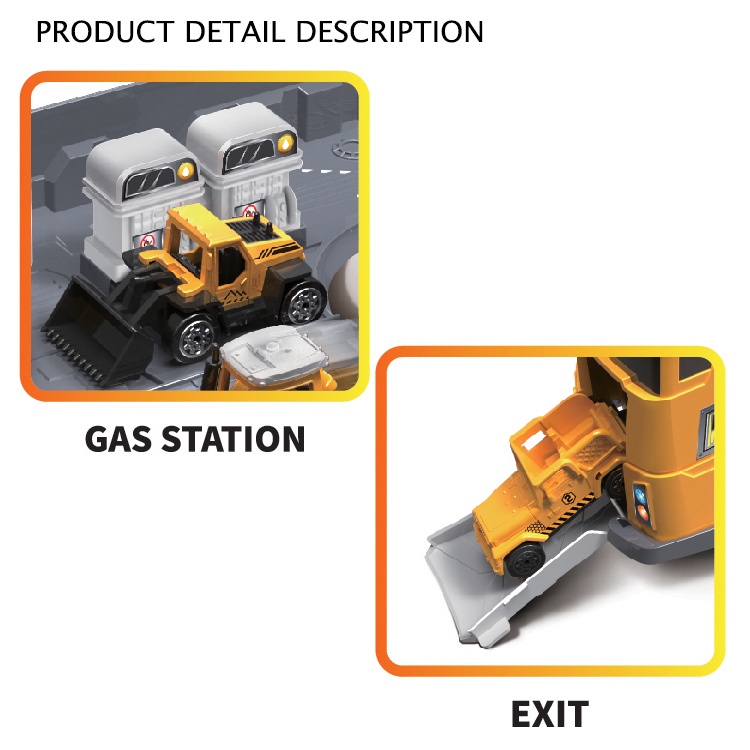 PRODUCT DETAIL DESCRIPTION

GAS STATION

EXIT