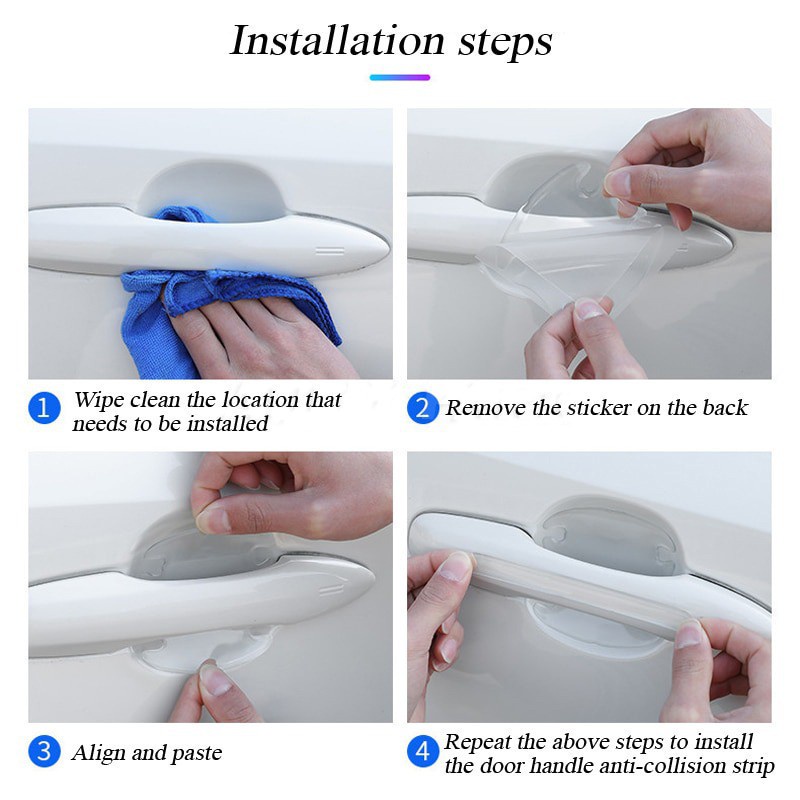 Installation steps

1 Wipe clean the location that needs to be installed

2 Remove the sticker on the back

3 Align and paste

4 Repeat the above steps to install the door handle anti-collision strip