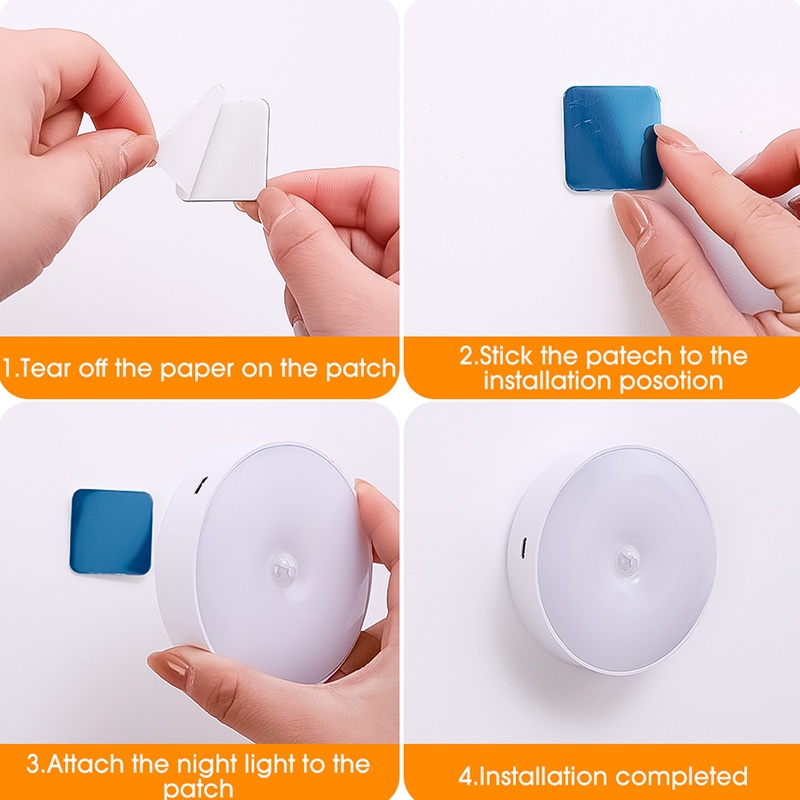 1.Tear off the paper on the patch

2.Stick the patech to the installation posotion

3.Attach the night light to the patch

4.Installation completed