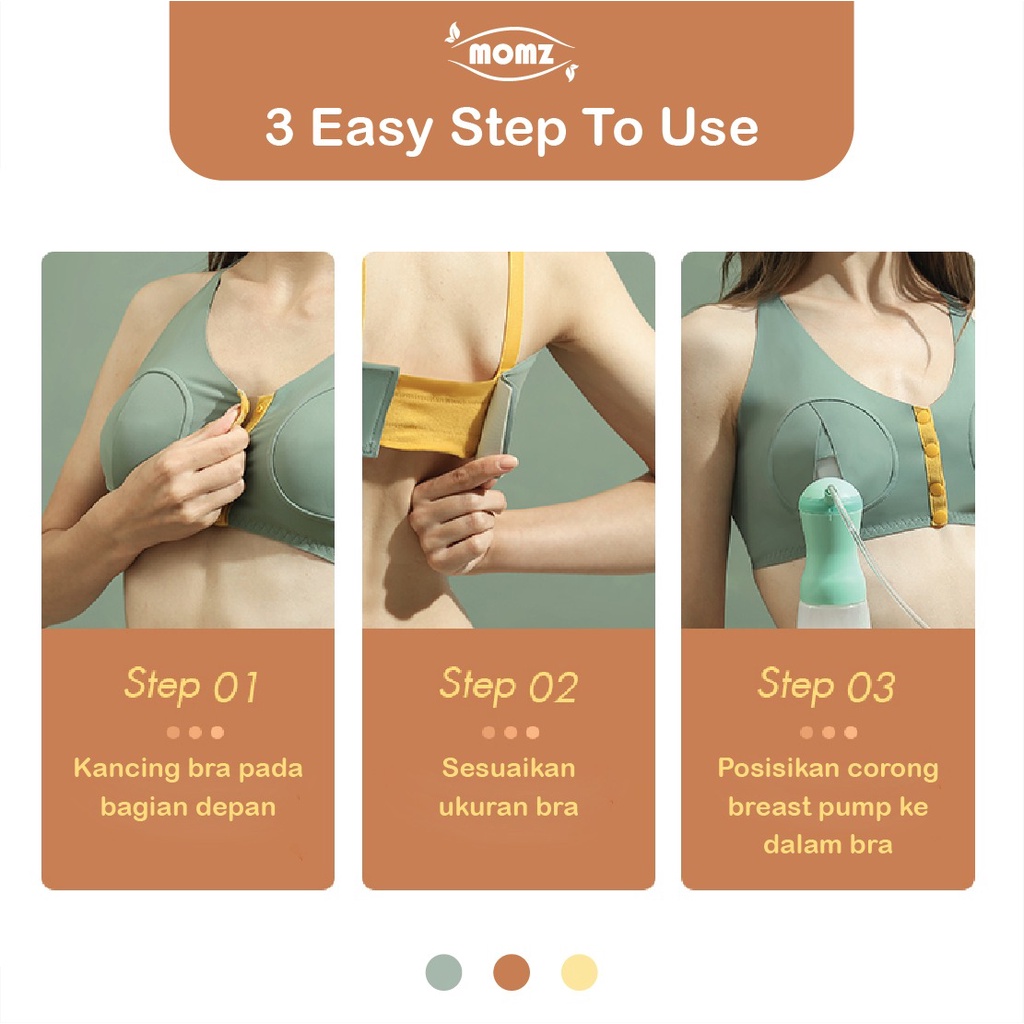 momz

3 Easy Step To Use

Step 01

Kancing bra pada bagian depan

Step 02

Sesuaikan ukuran bra

Step 03

Posisikan corong breast pump ke dalam bra