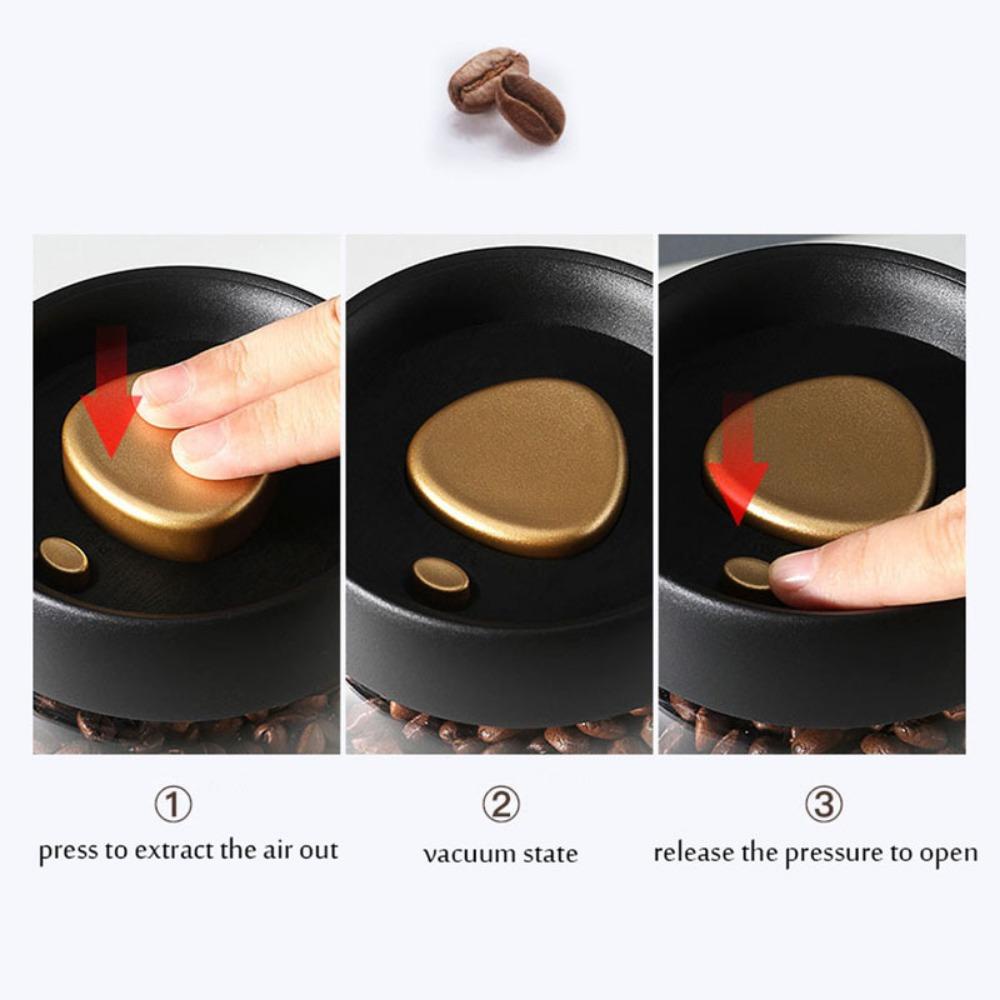 ①
press to extract the air out

②
vacuum state

③
release the pressure to open