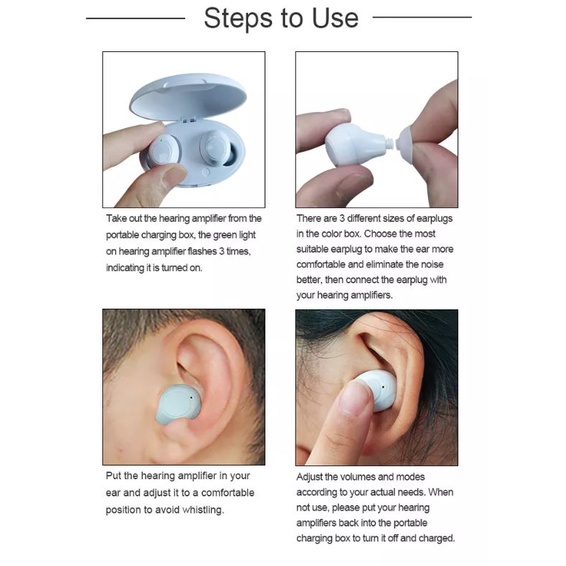 Steps to Use

Take out the hearing amplifier from the portable charging box, the green light on hearing amplifier flashes 3 times, indicating it is turned on.

There are 3 different sizes of earplugs in the color box. Choose the most suitable earplug to make the ear more comfortable and eliminate the noise better, then connect the earplug with your hearing amplifiers.

Put the hearing amplifier in your ear and adjust it to a comfortable position to avoid whistling.

Adjust the volumes and modes according to your actual needs. When not use, please put your hearing amplifiers back into the portable charging box to turn it off and charged.