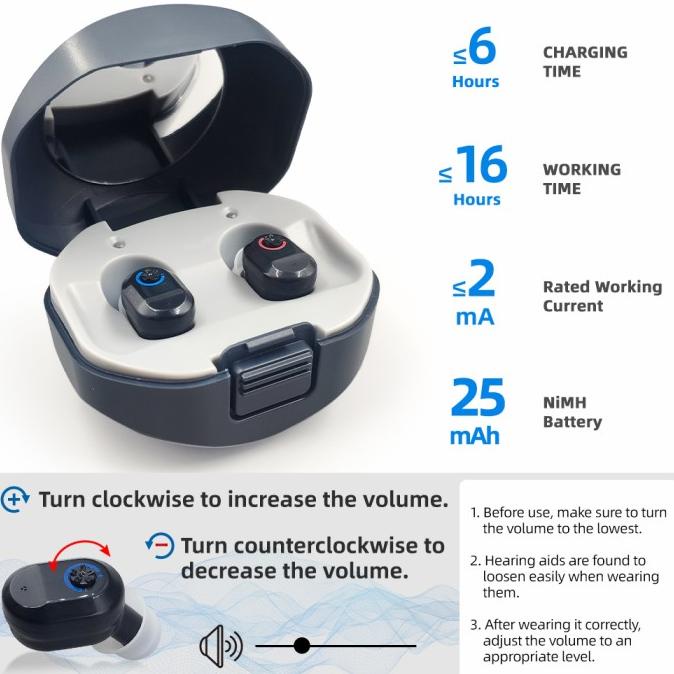 ≤6 Hours CHARGING TIME

≤16 Hours WORKING TIME

≤2 mA Rated Working Current

25 mAh NiMH Battery

Turn clockwise to increase the volume.

Turn counterclockwise to decrease the volume.

1. Before use, make sure to turn the volume to the lowest.

2. Hearing aids are found to loosen easily when wearing them.

3. After wearing it correctly, adjust the volume to an appropriate level.