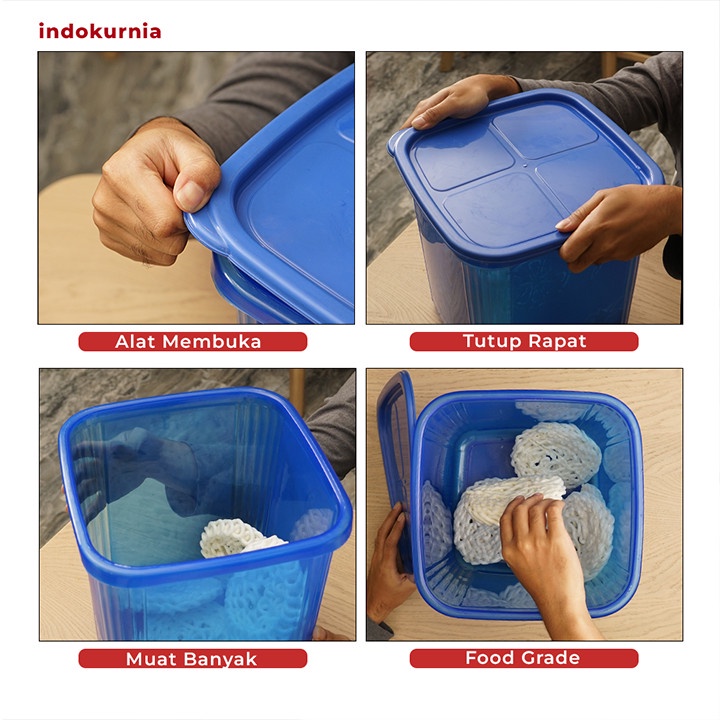 indokurnia

Alat Membuka

Tutup Rapat

Muat Banyak

Food Grade