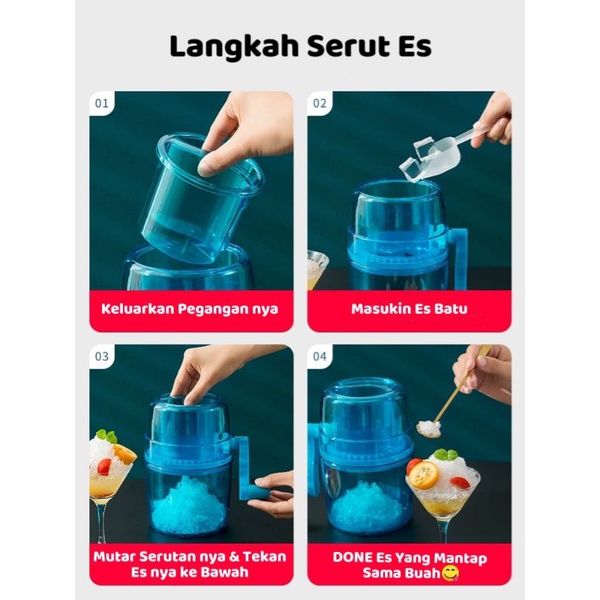 Langkah Serut Es

01

Keluarkan Pegangan nya

02

Masukin Es Batu

03

Mutar Serutan nya & Tekan Es nya ke Bawah

04

DONE Es Yang Mantap Sama Buah😋