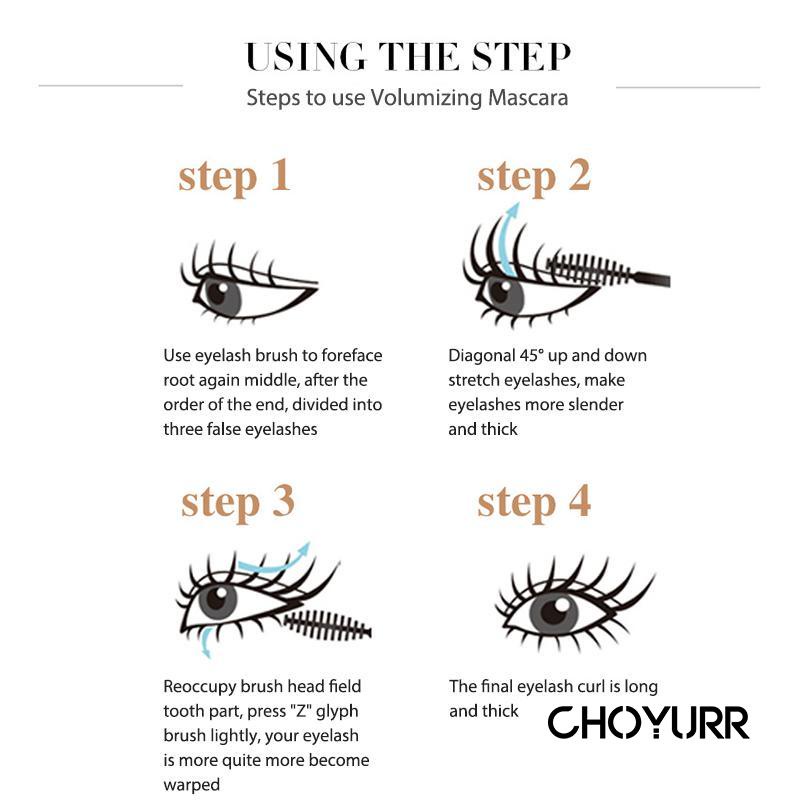 USING THE STEP
Steps to use Volumizing Mascara

step 1

Use eyelash brush to foreface root again middle, after the order of the end, divided into three false eyelashes

step 2

Diagonal 45° up and down stretch eyelashes, make eyelashes more slender and thick

step 3

Reoccupy brush head field tooth part, press "Z" glyph brush lightly, your eyelash is more quite more become warped

step 4

The final eyelash curl is long and thick

CHOYURR