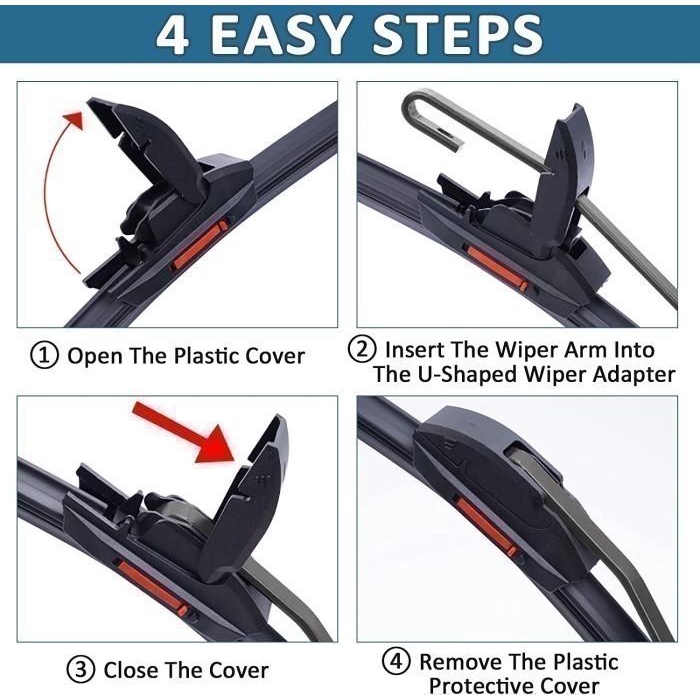 4 EASY STEPS

① Open The Plastic Cover

② Insert The Wiper Arm Into The U-Shaped Wiper Adapter

③ Close The Cover

④ Remove The Plastic Protective Cover