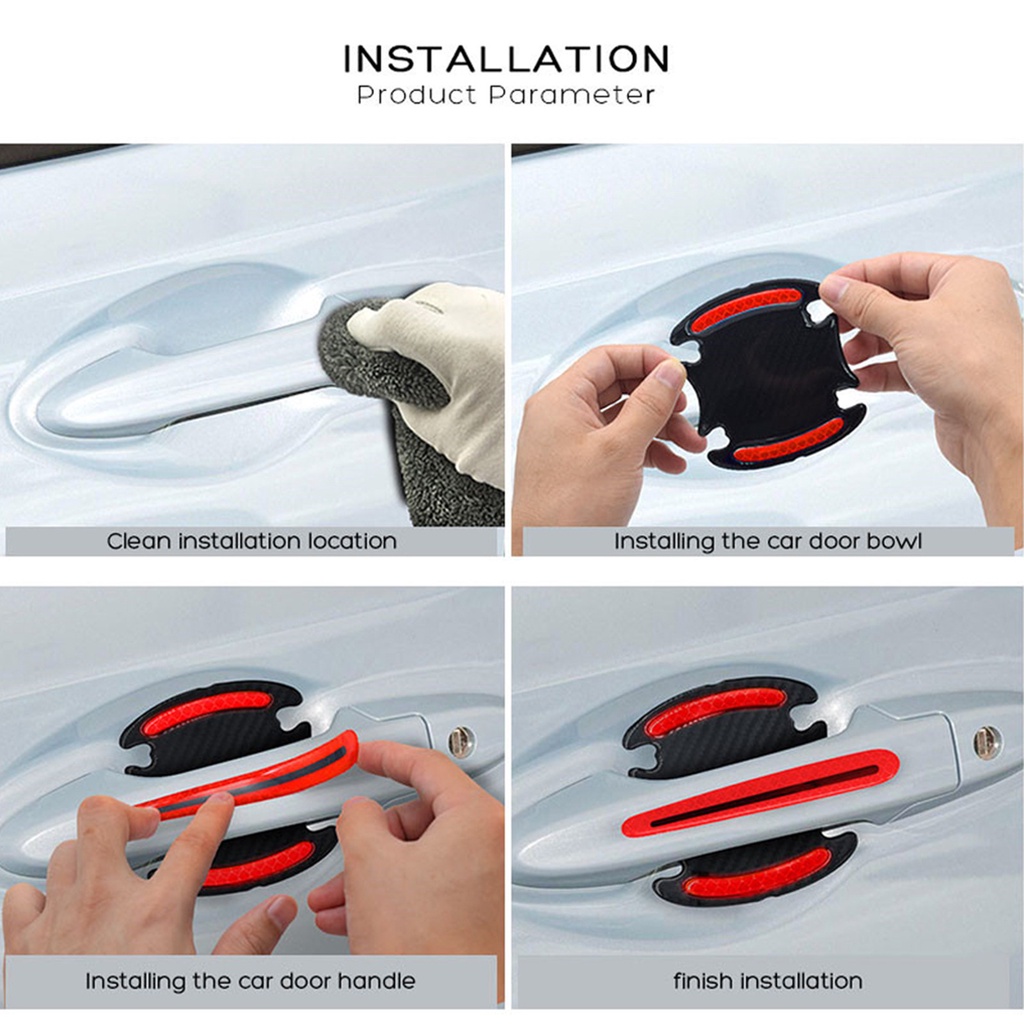 INSTALLATION
Product Parameter

Clean installation location

Installing the car door bowl

Installing the car door handle

finish installation