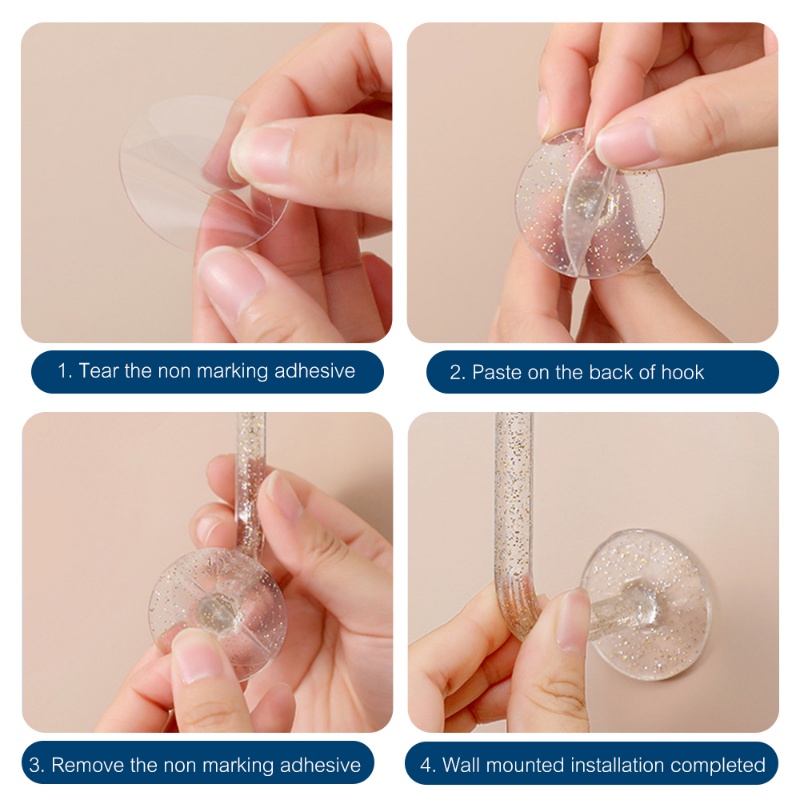 1. Tear the non marking adhesive

2. Paste on the back of hook

3. Remove the non marking adhesive

4. Wall mounted installation completed