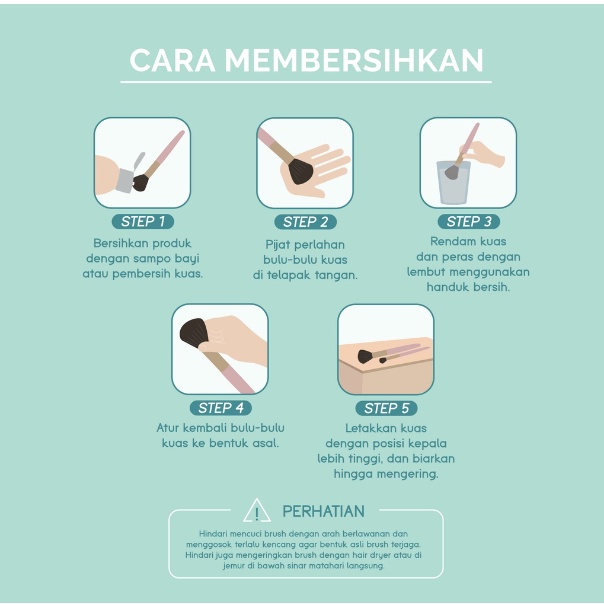 CARA MEMBERSIHKAN

STEP 1
Bersihkan produk dengan sampo bayi atau pembersih kuas.

STEP 2
Pijat perlahan bulu-bulu kuas di telapak tangan.

STEP 3
Rendam kuas dan peras dengan lembut menggunakan handuk bersih.

STEP 4
Atur kembali bulu-bulu kuas ke bentuk asal.

STEP 5
Letakkan kuas dengan posisi kepala lebih tinggi, dan biarkan hingga mengering.

! PERHATIAN
Hindari mencuci brush dengan arah berlawanan dan menggosok terlalu kencang agar bentuk asli brush terjaga. Hindari juga mengeringkan brush dengan hair dryer atau di jemur di bawah sinar matahari langsung.