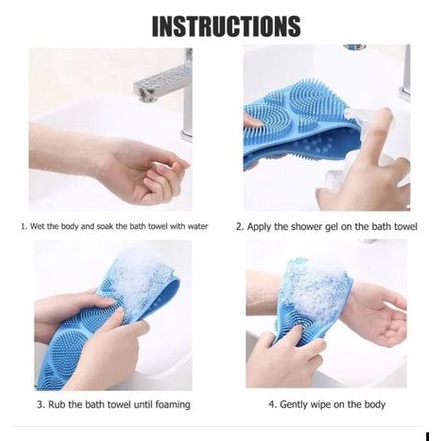 INSTRUCTIONS

1. Wet the body and soak the bath towel with water

2. Apply the shower gel on the bath towel

3. Rub the bath towel until foaming

4. Gently wipe on the body