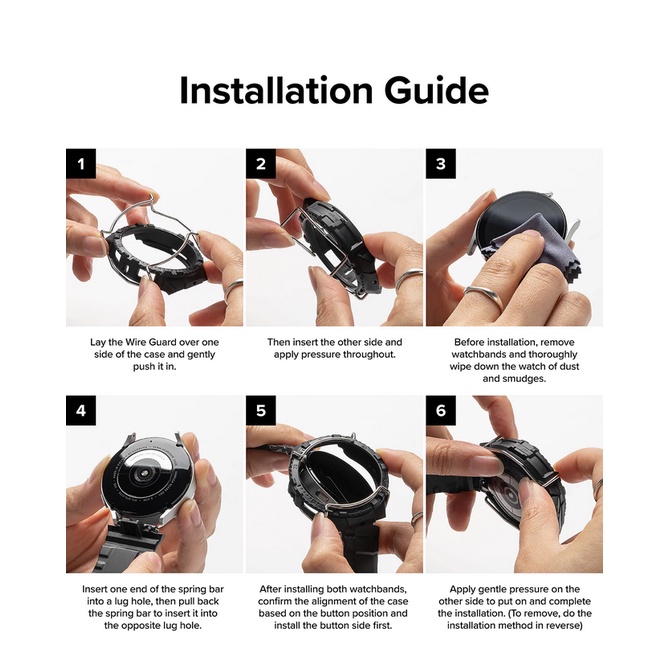 Installation Guide

1

Lay the Wire Guard over one side of the case and gently push it in.

2

Then insert the other side and apply pressure throughout.

3

Before installation, remove watchbands and thoroughly wipe down the watch of dust and smudges.

4

Insert one end of the spring bar into a lug hole, then pull back the spring bar to insert it into the opposite lug hole.

5

After installing both watchbands, confirm the alignment of the case based on the button position and install the button side first.

6

Apply gentle pressure on the other side to put on and complete the installation. (To remove, do the installation method in reverse)